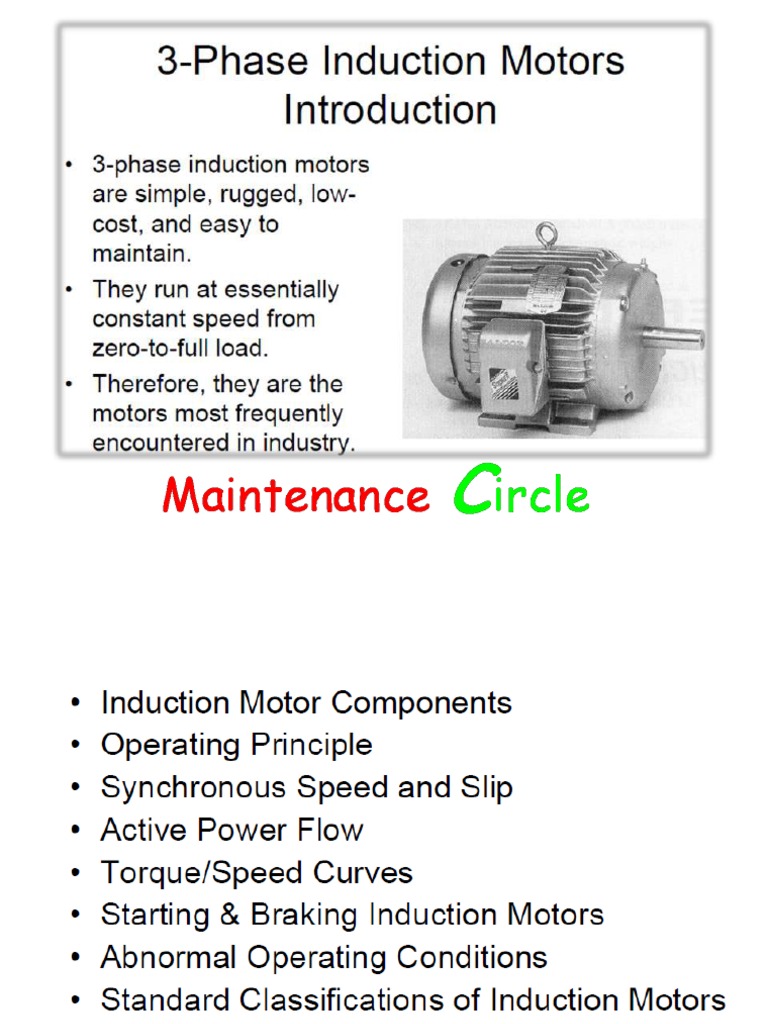 3-Phase Induction Motors Introduction

• 3-phase induction motors are simple, rugged, low-cost, and easy to maintain.
• They run at essentially constant speed from zero-to-full load.
• Therefore, they are the motors most frequently encountered in industry.

Maintenance Circle

• Induction Motor Components
• Operating Principle
• Synchronous Speed and Slip
• Active Power Flow
• Torque/Speed Curves
• Starting & Braking Induction Motors
• Abnormal Operating Conditions
• Standard Classifications of Induction Motors