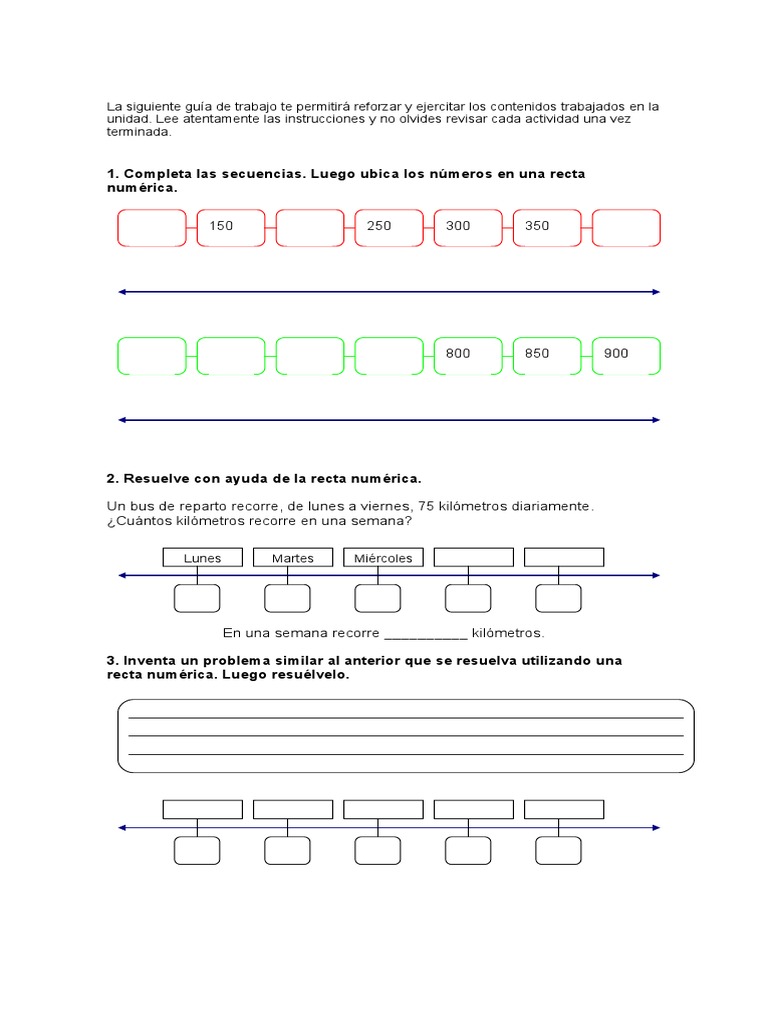 La siguiente guía de trabajo te permitirá reforzar y ejercitar los contenidos trabajados en la unidad. Lee atentamente las instrucciones y no olvides revisar cada actividad una vez terminada.

1. Completa las secuencias. Luego ubica los números en una recta numérica.

150 250 300 350

800 850 900

2. Resuelve con ayuda de la recta numérica.

Un bus de reparto recorre, de lunes a viernes, 75 kilómetros diariamente. ¿Cuántos kilómetros recorre en una semana?

Lunes Martes Miércoles

En una semana recorre __________ kilómetros.

3. Inventa un problema similar al anterior que se resuelva utilizando una recta numérica. Luego resuélvelo.