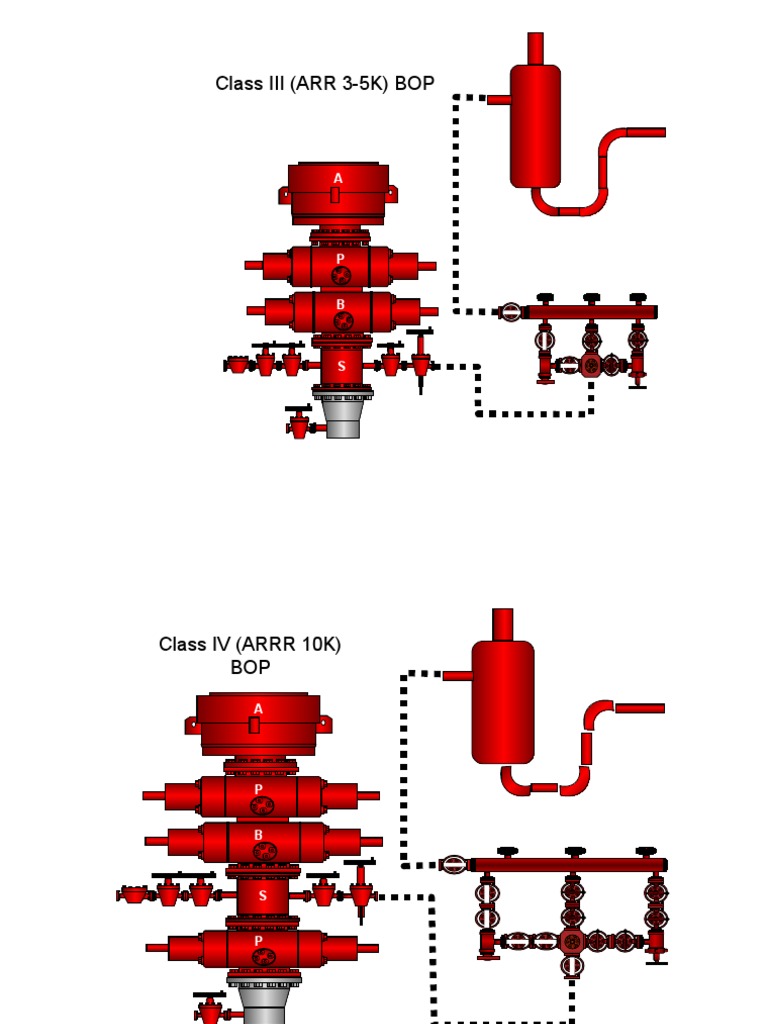 Class III (ARR 3-5K) BOP

A

P

B

S

Class IV (ARRR 10K) BOP

A

P

B

S

P