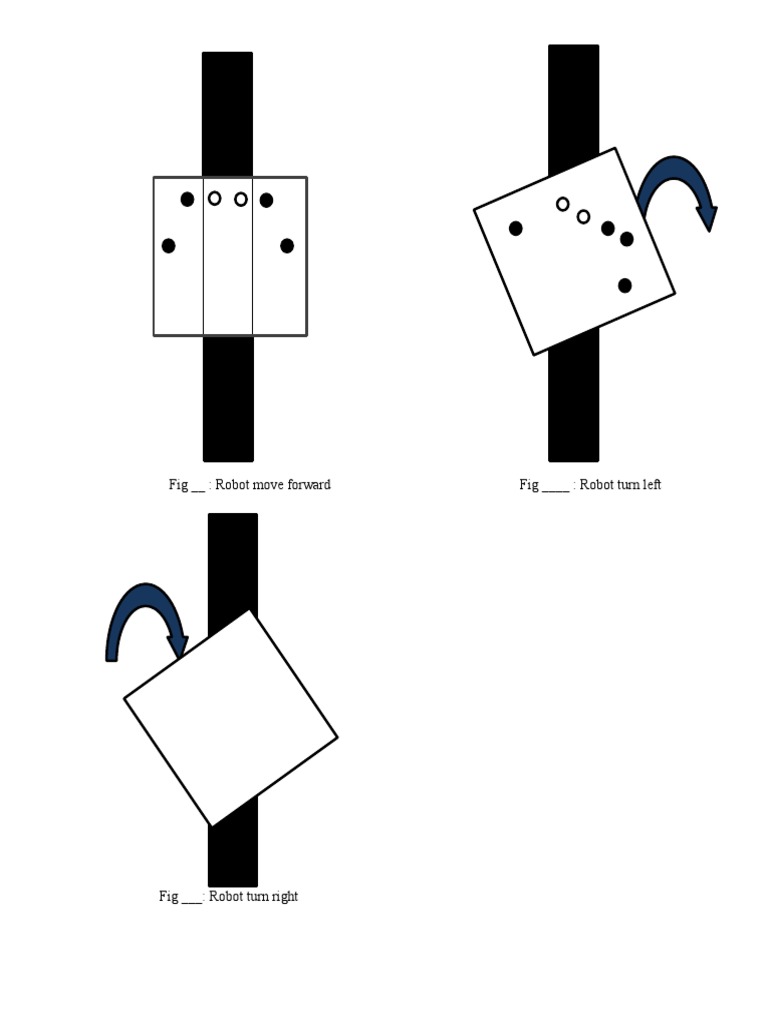 Fig __ : Robot move forward

Fig ____ : Robot turn left

Fig ___: Robot turn right