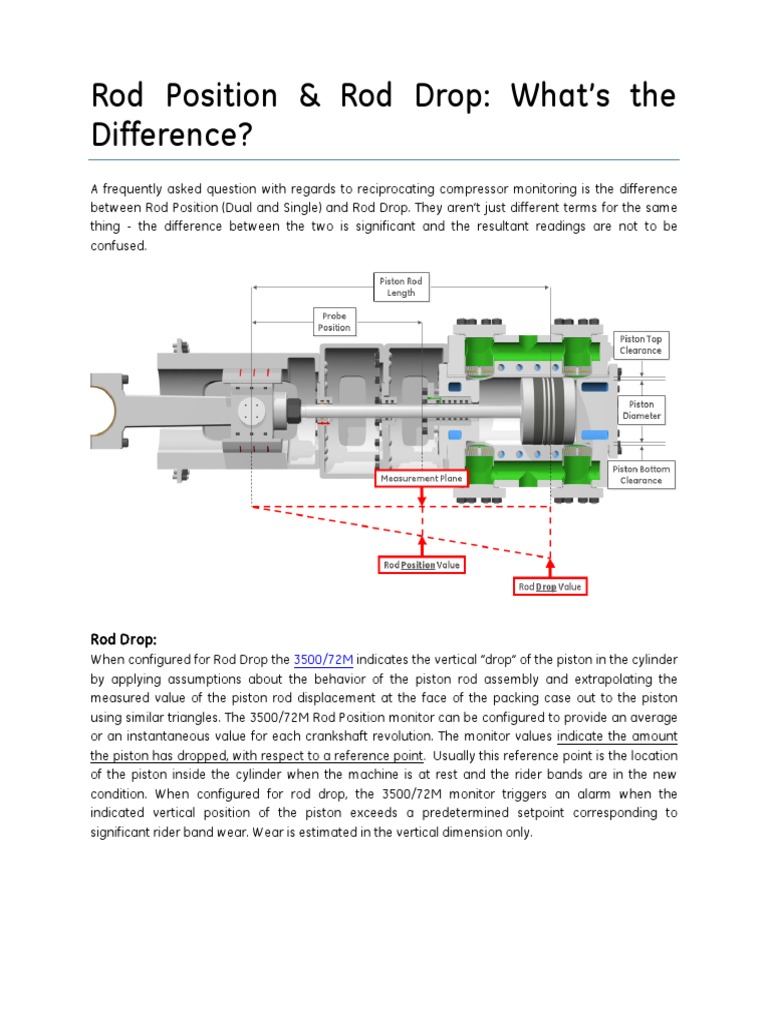 Rod Position & Rod Drop: What's the Difference?

A frequently asked question with regards to reciprocating compressor monitoring is the difference between Rod Position (Dual and Single) and Rod Drop. They aren't just different terms for the same thing - the difference between the two is significant and the resultant readings are not to be confused.

Piston Rod Length

Probe Position

Piston Top Clearance

Piston Diameter

Piston Bottom Clearance

Measurement Plane

Rod Position Value

Rod Drop Value

Rod Drop:

When configured for Rod Drop the 3500/72M indicates the vertical "drop" of the piston in the cylinder by applying assumptions about the behavior of the piston rod assembly and extrapolating the measured value of the piston rod displacement at the face of the packing case out to the piston using similar triangles. The 3500/72M Rod Position monitor can be configured to provide an average or an instantaneous value for each crankshaft revolution. The monitor values indicate the amount the piston has dropped, with respect to a reference point. Usually this reference point is the location of the piston inside the cylinder when the machine is at rest and the rider bands are in the new condition. When configured for rod drop, the 3500/72M monitor triggers an alarm when the indicated vertical position of the piston exceeds a predetermined setpoint corresponding to significant rider band wear. Wear is estimated in the vertical dimension only.