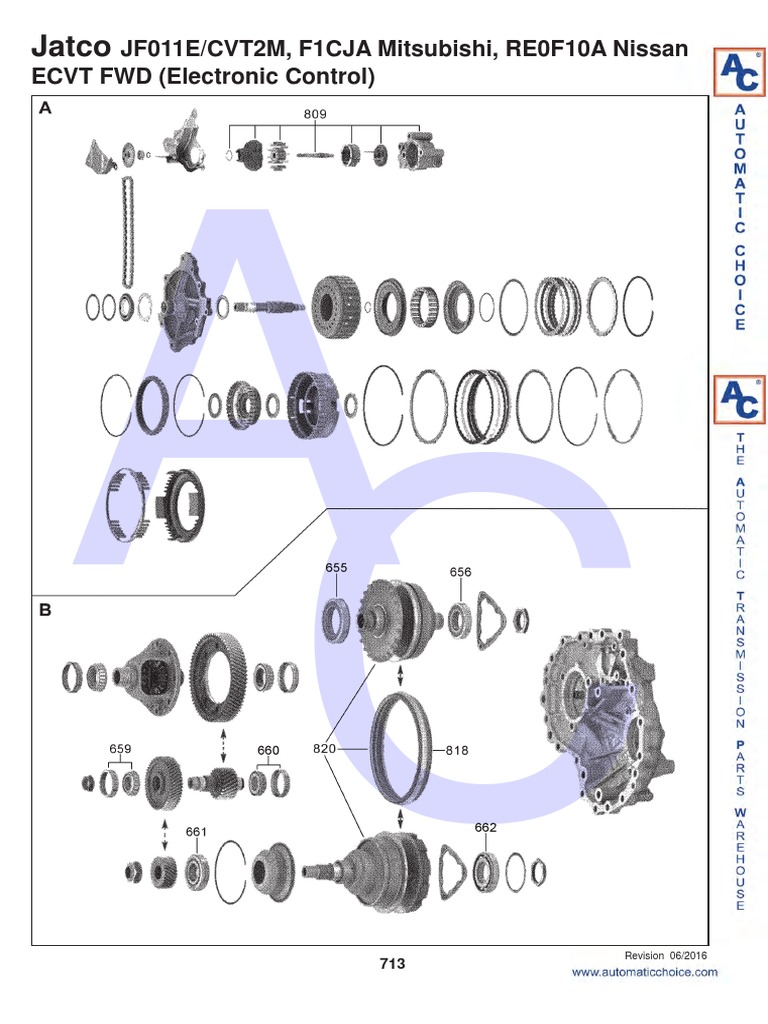 Jatco JF011E/CVT2M, F1CJA Mitsubishi, RE0F10A Nissan
ECVT FWD (Electronic Control)

A

809

B

655

656

659

660

820

818

661

662

AC

AUTOMATIC CHOICE

AC

THE AUTOMATIC TRANSMISSION PARTS WAREHOUSE

713

Revision 06/2016
www.automaticchoice.com