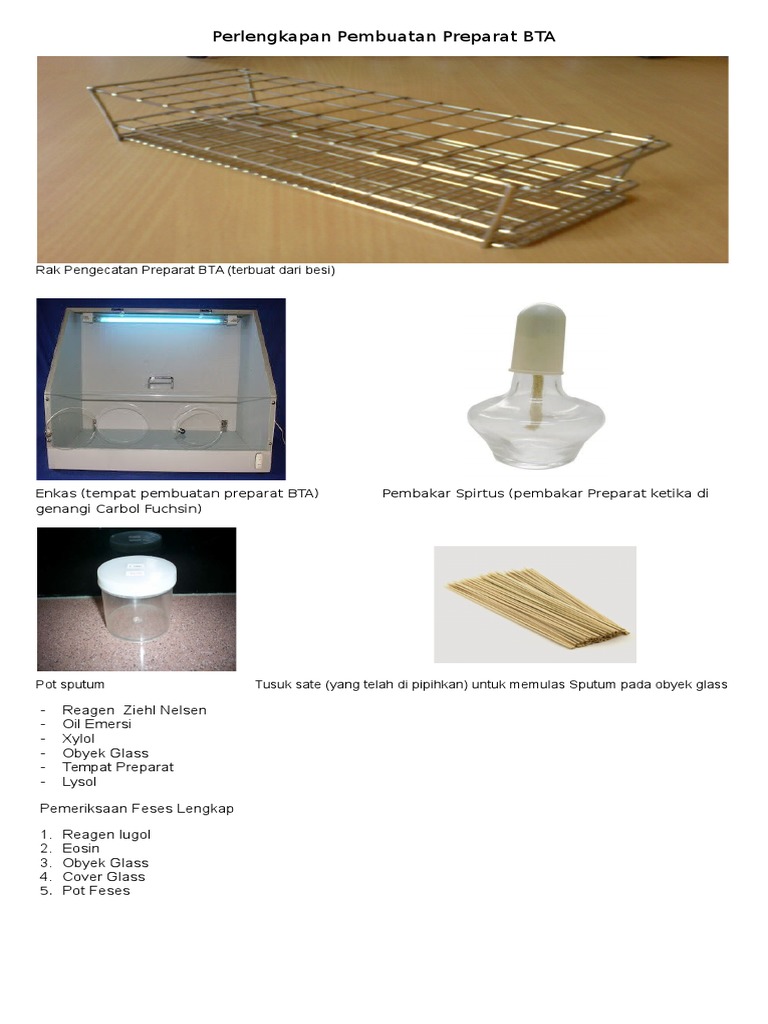 Perlengkapan Pembuatan Preparat BTA

Rak Pengecatan Preparat BTA (terbuat dari besi)

Enkas (tempat pembuatan preparat BTA)

Pembakar Spirtus (pembakar Preparat ketika di genangi Carbol Fuchsin)

Pot sputum

Tusuk sate (yang telah di pipihkan) untuk memulas Sputum pada obyek glass

- Reagen Ziehl Nelsen
- Oil Emersi
- Xylol
- Obyek Glass
- Tempat Preparat
- Lysol

Pemeriksaan Feses Lengkap

1. Reagen lugol
2. Eosin
3. Obyek Glass
4. Cover Glass
5. Pot Feses