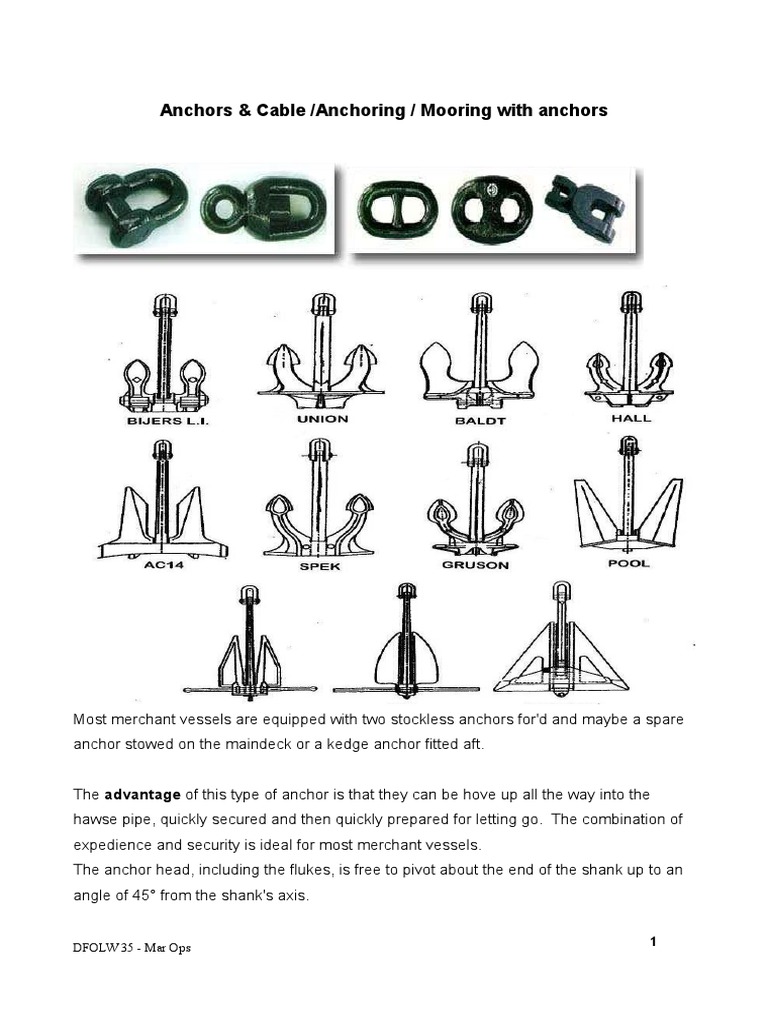 Anchors & Cable /Anchoring / Mooring with anchors

BIJERS L.I.

UNION

BALDT

HALL

AC14

SPEK

GRUSON

POOL

Most merchant vessels are equipped with two stockless anchors for'd and maybe a spare anchor stowed on the maindeck or a kedge anchor fitted aft.

The **advantage** of this type of anchor is that they can be hove up all the way into the hawse pipe, quickly secured and then quickly prepared for letting go. The combination of expedience and security is ideal for most merchant vessels.
The anchor head, including the flukes, is free to pivot about the end of the shank up to an angle of 45° from the shank's axis.

DFOLW35 - Mar Ops

1