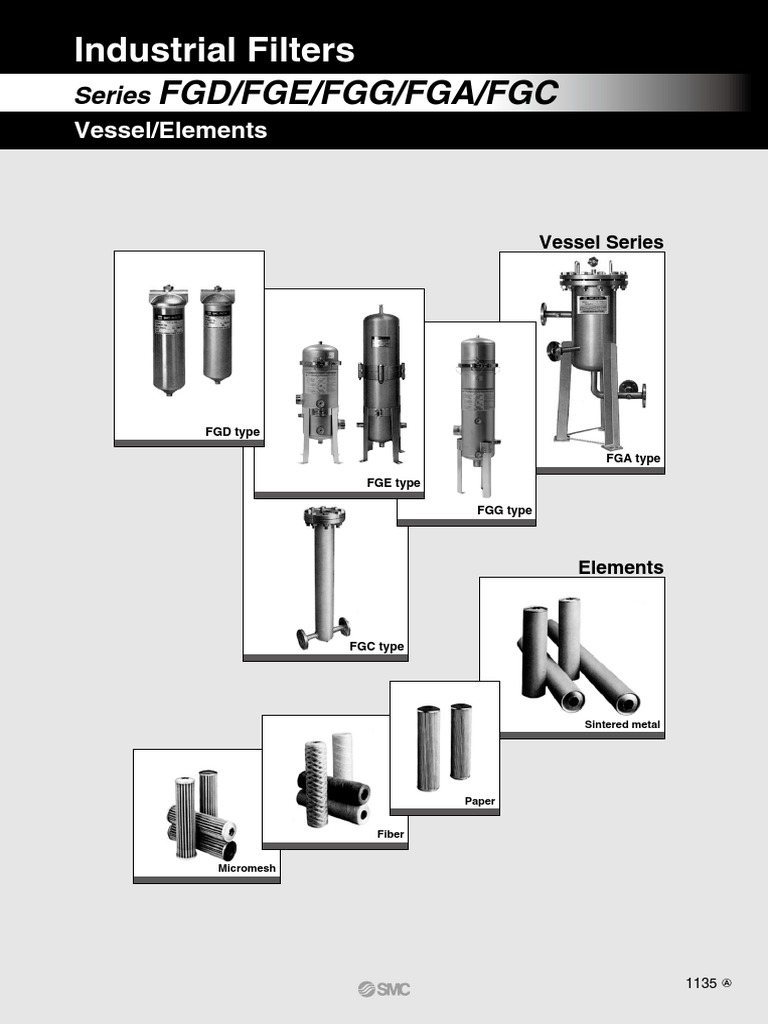 Industrial Filters
Series FGD/FGE/FGG/FGA/FGC
Vessel/Elements

Vessel Series

FGD type

FGE type

FGG type

FGA type

FGC type

Elements

Sintered metal

Paper

Fiber

Micromesh

SMC

1135 Ⓐ