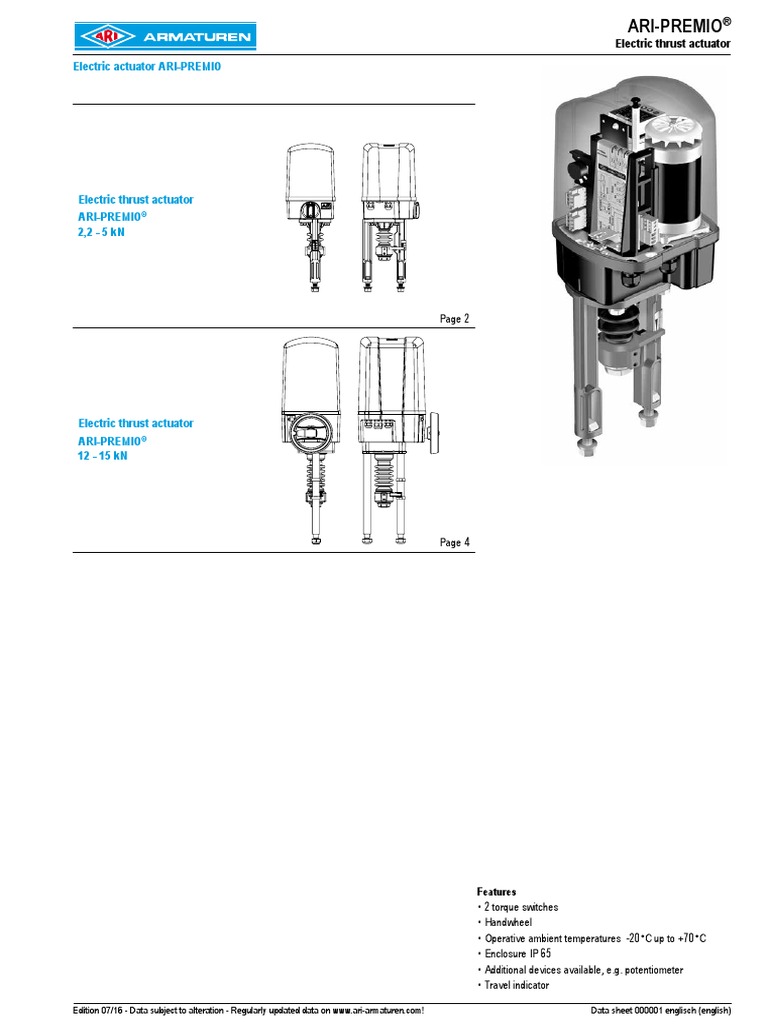 ARI ARMATUREN

ARI-PREMIO®
Electric thrust actuator

Electric actuator ARI-PREMIO

Electric thrust actuator
ARI-PREMIO®
2,2 - 5 kN

Page 2

Electric thrust actuator
ARI-PREMIO®
12 - 15 kN

Page 4

Features
• 2 torque switches
• Handwheel
• Operative ambient temperatures -20°C up to +70°C
• Enclosure IP 65
• Additional devices available, e.g. potentiometer
• Travel indicator

Edition 07/16 - Data subject to alteration - Regularly updated data on www.ari-armaturen.com!

Data sheet 000001 englisch (english)