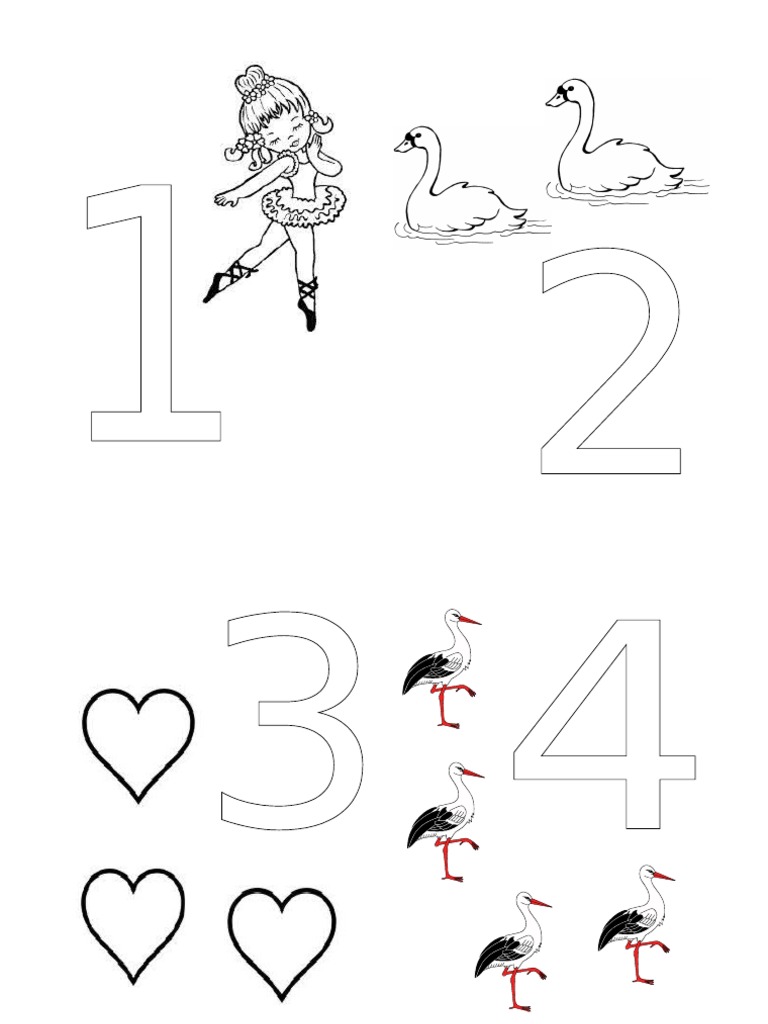 1
2
3
4