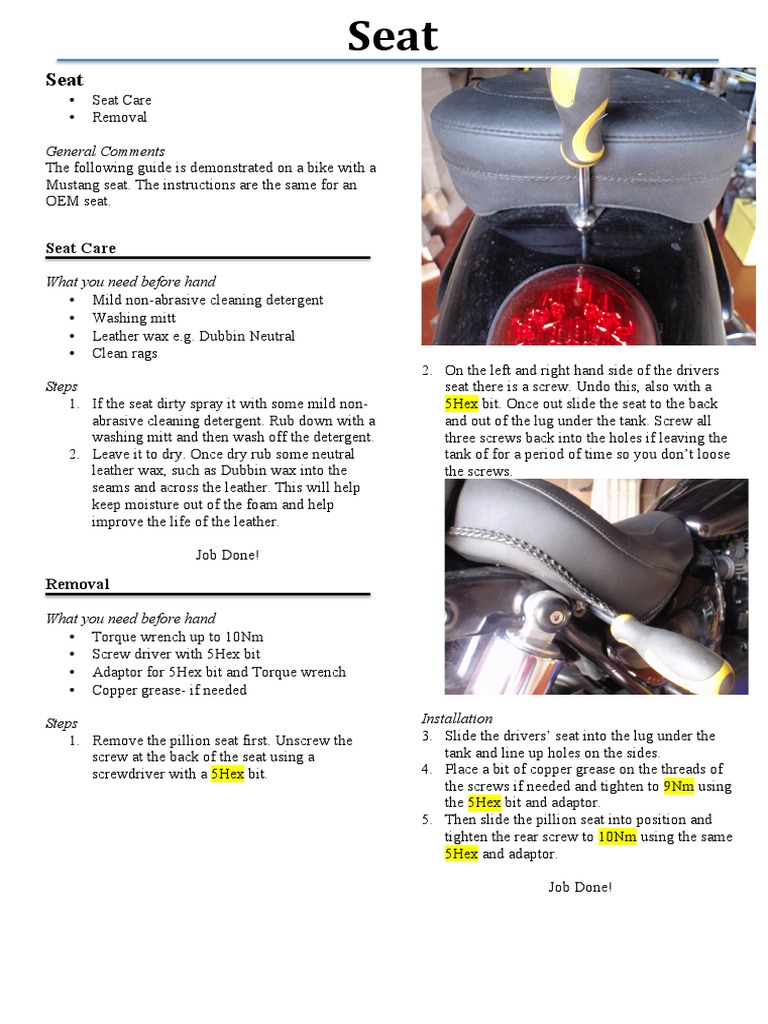 Seat

Seat
• Seat Care
• Removal

General Comments
The following guide is demonstrated on a bike with a Mustang seat. The instructions are the same for an OEM seat.

Seat Care

What you need before hand
• Mild non-abrasive cleaning detergent
• Washing mitt
• Leather wax e.g. Dubbin Neutral
• Clean rags

Steps
1. If the seat dirty spray it with some mild non-abrasive cleaning detergent. Rub down with a washing mitt and then wash off the detergent.
2. Leave it to dry. Once dry rub some neutral leather wax, such as Dubbin wax into the seams and across the leather. This will help keep moisture out of the foam and help improve the life of the leather.

Job Done!

Removal

What you need before hand
• Torque wrench up to 10Nm
• Screw driver with 5Hex bit
• Adaptor for 5Hex bit and Torque wrench
• Copper grease- if needed

Steps
1. Remove the pillion seat first. Unscrew the screw at the back of the seat using a screwdriver with a 5Hex bit.

2. On the left and right hand side of the drivers seat there is a screw. Undo this, also with a 5Hex bit. Once out slide the seat to the back and out of the lug under the tank. Screw all three screws back into the holes if leaving the tank of for a period of time so you don't loose the screws.

Installation
3. Slide the drivers' seat into the lug under the tank and line up holes on the sides.
4. Place a bit of copper grease on the threads of the screws if needed and tighten to 9Nm using the 5Hex bit and adaptor.
5. Then slide the pillion seat into position and tighten the rear screw to 10Nm using the same 5Hex and adaptor.

Job Done!