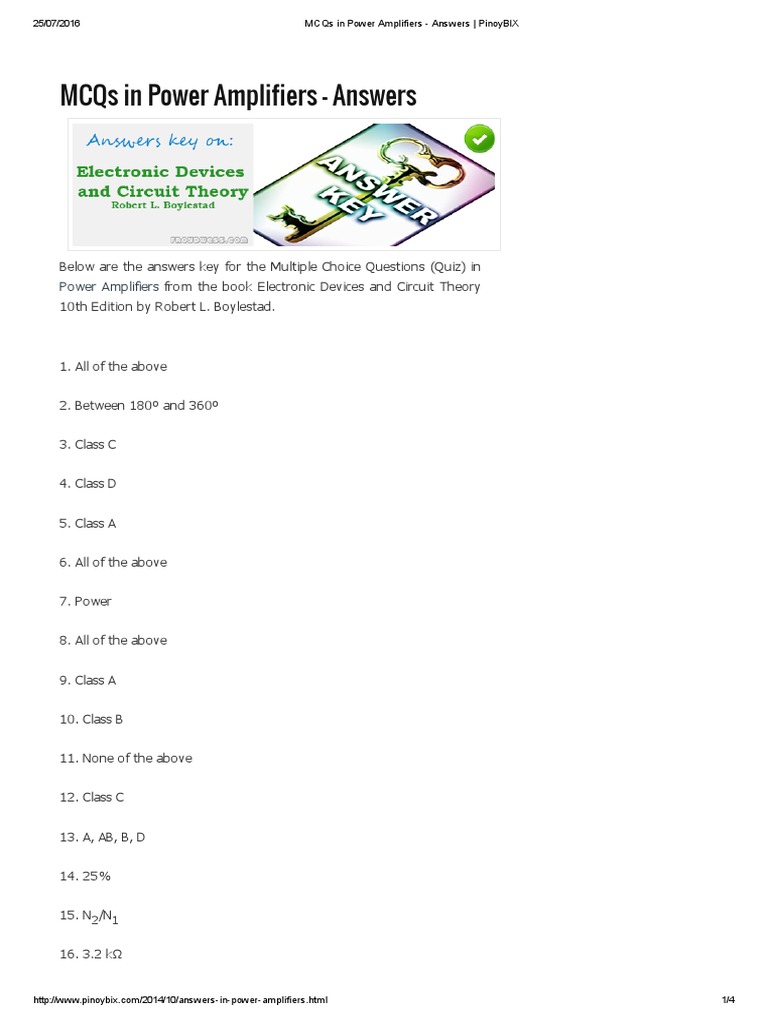 25/07/2016 MCQs in Power Amplifiers - Answers | PinoyBIX

MCQs in Power Amplifiers - Answers

Answers key on:
Electronic Devices and Circuit Theory
Robert L. Boylestad
ANSWER KEY

Below are the answers key for the Multiple Choice Questions (Quiz) in Power Amplifiers from the book Electronic Devices and Circuit Theory 10th Edition by Robert L. Boylestad.

1. All of the above

2. Between 180º and 360º

3. Class C

4. Class D

5. Class A

6. All of the above

7. Power

8. All of the above

9. Class A

10. Class B

11. None of the above

12. Class C

13. A, AB, B, D

14. 25%

15. $N_2/N_1$

16. 3.2 kΩ

http://www.pinoybix.com/2014/10/answers-in-power-amplifiers.html 1/4