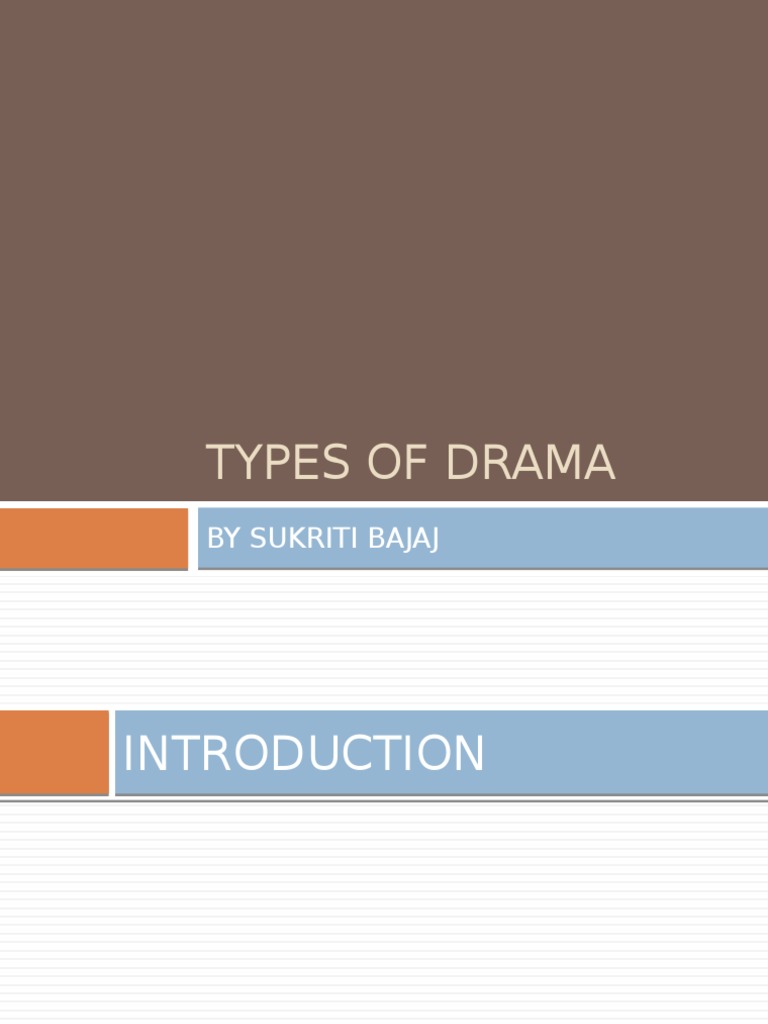 TYPES OF DRAMA

BY SUKRITI BAJAJ

INTRODUCTION