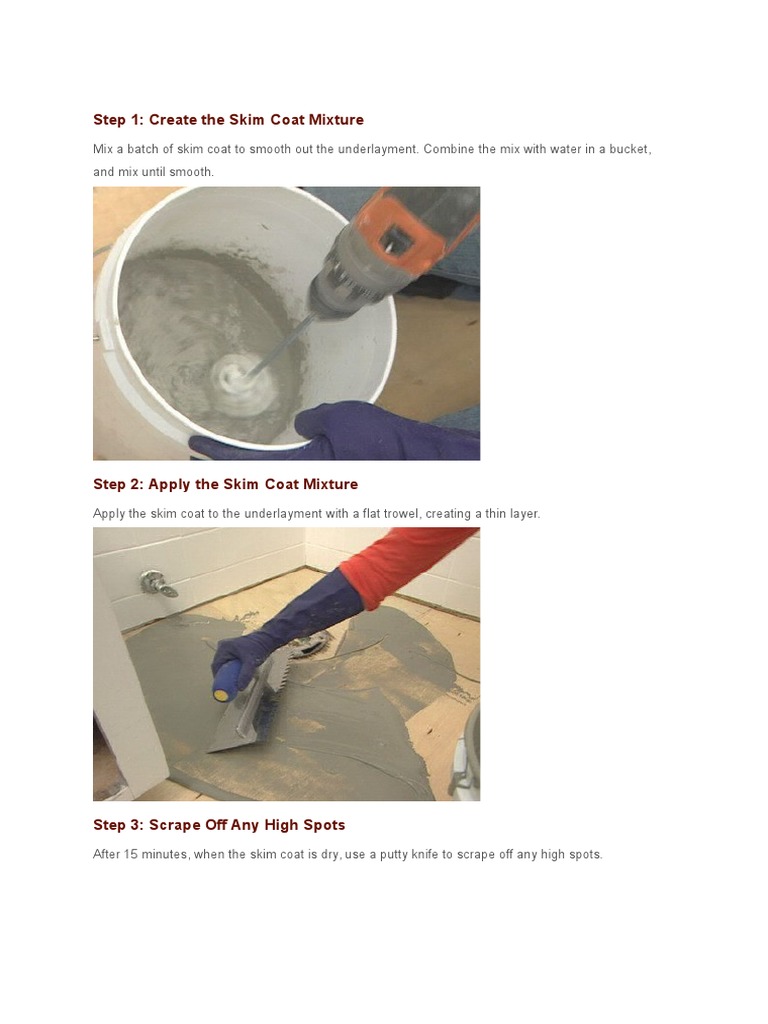 Step 1: Create the Skim Coat Mixture

Mix a batch of skim coat to smooth out the underlayment. Combine the mix with water in a bucket, and mix until smooth.

Step 2: Apply the Skim Coat Mixture

Apply the skim coat to the underlayment with a flat trowel, creating a thin layer.

Step 3: Scrape Off Any High Spots

After 15 minutes, when the skim coat is dry, use a putty knife to scrape off any high spots.