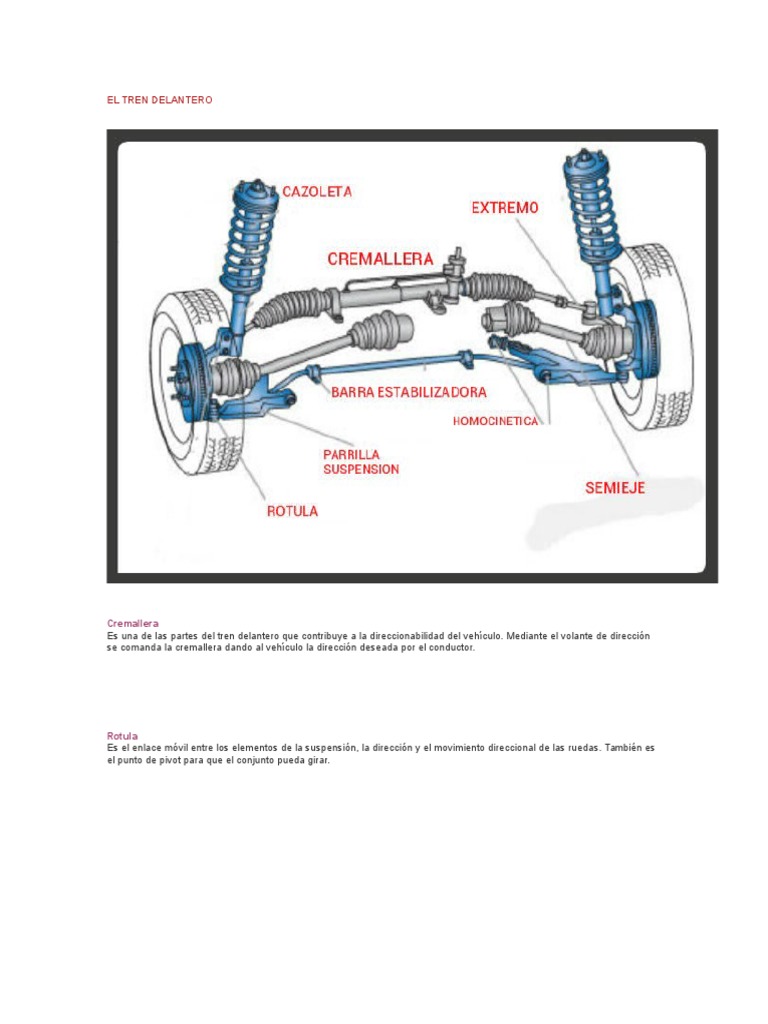 EL TREN DELANTERO

CAZOLETA
EXTREMO
CREMALLERA
BARRA ESTABILIZADORA
HOMOCINETICA
PARRILLA SUSPENSION
SEMIEJE
ROTULA

Cremallera
Es una de las partes del tren delantero que contribuye a la direccionabilidad del vehículo. Mediante el volante de dirección se comanda la cremallera dando al vehículo la dirección deseada por el conductor.

Rotula
Es el enlace móvil entre los elementos de la suspensión, la dirección y el movimiento direccional de las ruedas. También es el punto de pivot para que el conjunto pueda girar.