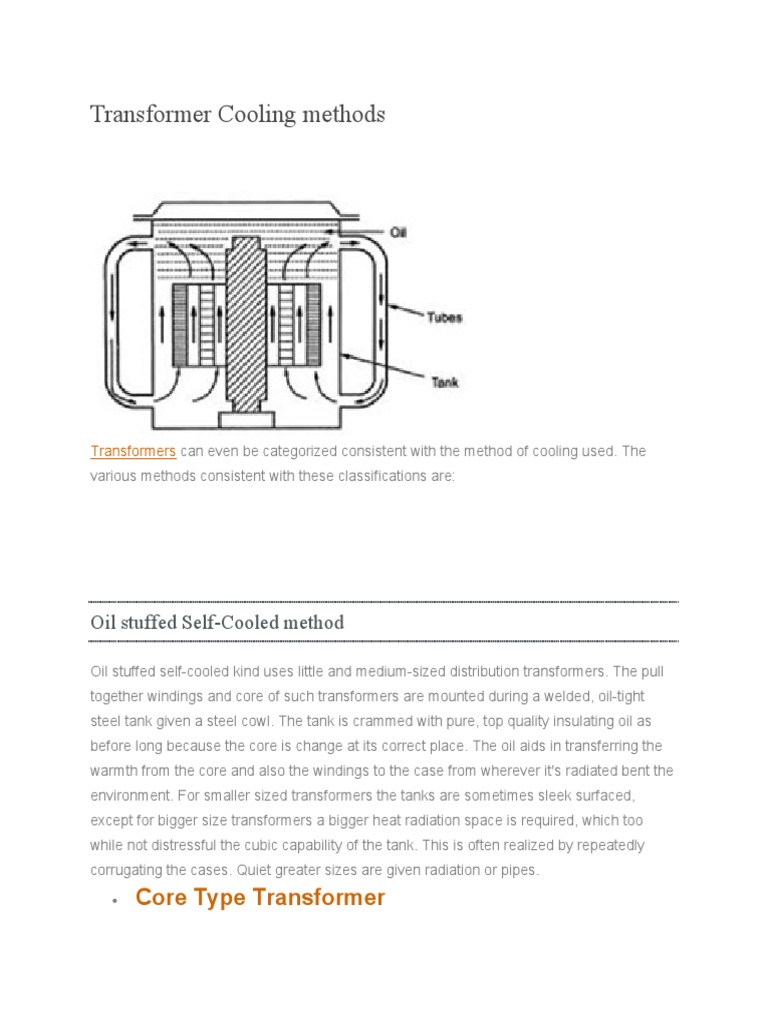 Transformer Cooling methods

Oil

Tubes

Tank

Transformers can even be categorized consistent with the method of cooling used. The various methods consistent with these classifications are:

Oil stuffed Self-Cooled method

Oil stuffed self-cooled kind uses little and medium-sized distribution transformers. The pull together windings and core of such transformers are mounted during a welded, oil-tight steel tank given a steel cowl. The tank is crammed with pure, top quality insulating oil as before long because the core is change at its correct place. The oil aids in transferring the warmth from the core and also the windings to the case from wherever it's radiated bent the environment. For smaller sized transformers the tanks are sometimes sleek surfaced, except for bigger size transformers a bigger heat radiation space is required, which too while not distressful the cubic capability of the tank. This is often realized by repeatedly corrugating the cases. Quiet greater sizes are given radiation or pipes.

• Core Type Transformer