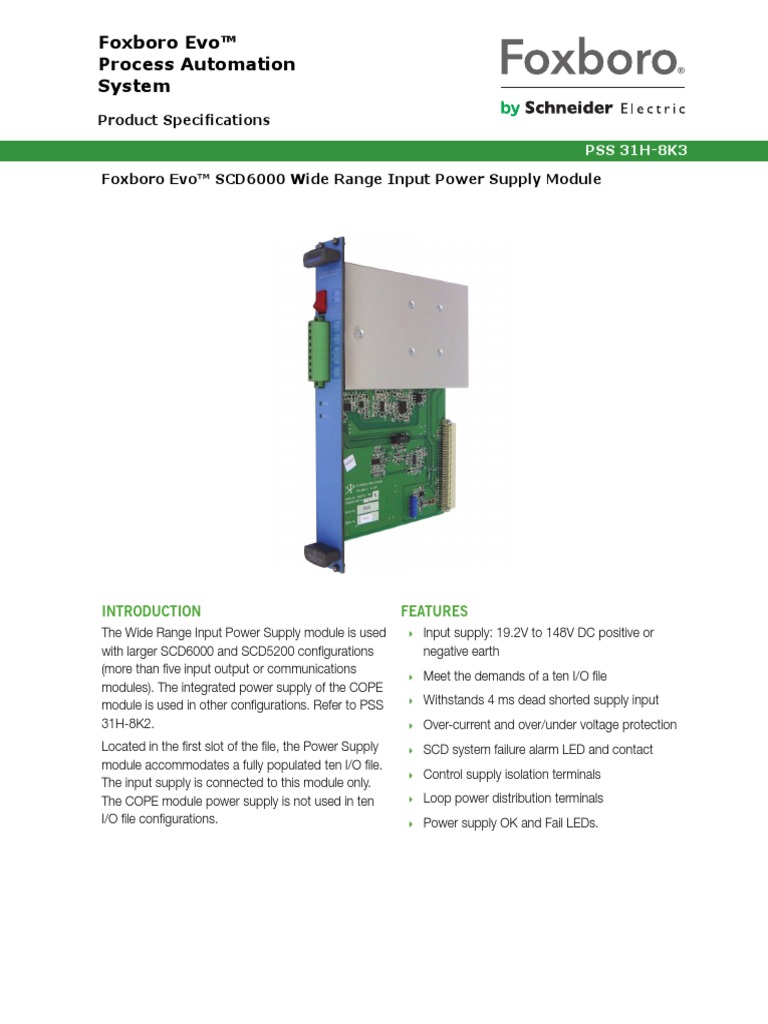 Foxboro Evo™
Process Automation
System

Product Specifications

Foxboro®

by Schneider Electric

PSS 31H-8K3

Foxboro Evo™ SCD6000 Wide Range Input Power Supply Module

INTRODUCTION

The Wide Range Input Power Supply module is used with larger SCD6000 and SCD5200 configurations (more than five input output or communications modules). The integrated power supply of the COPE module is used in other configurations. Refer to PSS 31H-8K2.

Located in the first slot of the file, the Power Supply module accommodates a fully populated ten I/O file. The input supply is connected to this module only. The COPE module power supply is not used in ten I/O file configurations.

FEATURES

Input supply: 19.2V to 148V DC positive or negative earth

Meet the demands of a ten I/O file

Withstands 4 ms dead shorted supply input

Over-current and over/under voltage protection

SCD system failure alarm LED and contact

Control supply isolation terminals

Loop power distribution terminals

Power supply OK and Fail LEDs.