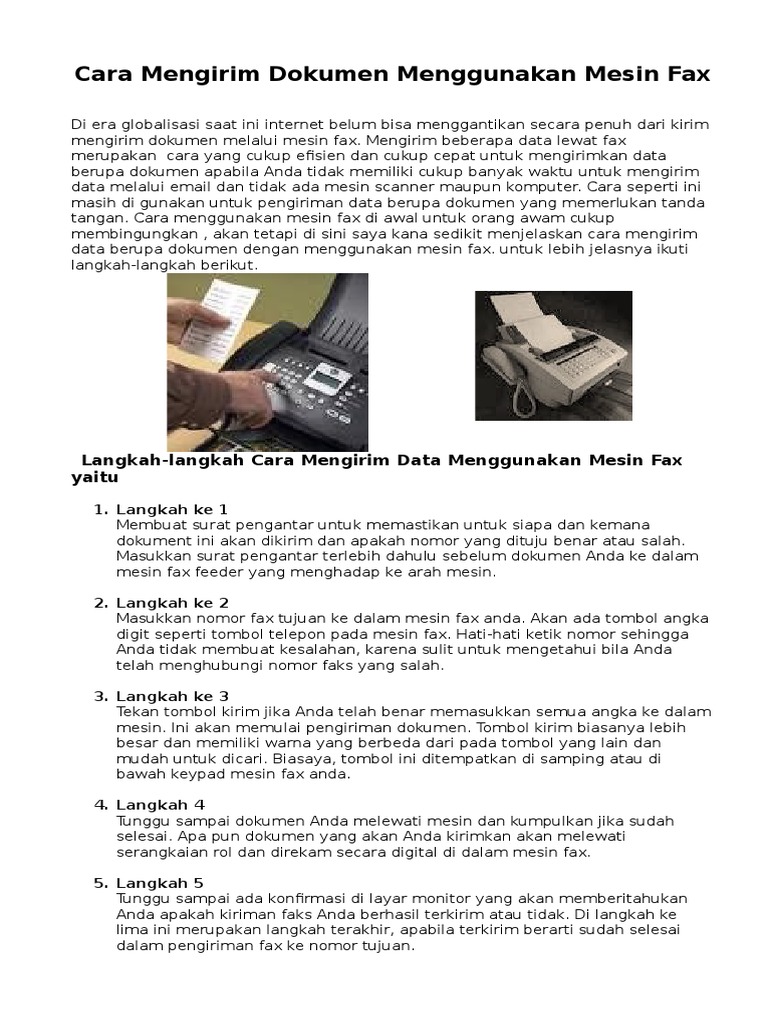 Cara Mengirim Dokumen Menggunakan Mesin Fax

Di era globalisasi saat ini internet belum bisa menggantikan secara penuh dari kirim mengirim dokumen melalui mesin fax. Mengirim beberapa data lewat fax merupakan cara yang cukup efisien dan cukup cepat untuk mengirimkan data berupa dokumen apabila Anda tidak memiliki cukup banyak waktu untuk mengirim data melalui email dan tidak ada mesin scanner maupun komputer. Cara seperti ini masih di gunakan untuk pengiriman data berupa dokumen yang memerlukan tanda tangan. Cara menggunakan mesin fax di awal untuk orang awam cukup membingungkan , akan tetapi di sini saya kana sedikit menjelaskan cara mengirim data berupa dokumen dengan menggunakan mesin fax. untuk lebih jelasnya ikuti langkah-langkah berikut.

Langkah-langkah Cara Mengirim Data Menggunakan Mesin Fax yaitu

1. Langkah ke 1
Membuat surat pengantar untuk memastikan untuk siapa dan kemana dokument ini akan dikirim dan apakah nomor yang dituju benar atau salah. Masukkan surat pengantar terlebih dahulu sebelum dokumen Anda ke dalam mesin fax feeder yang menghadap ke arah mesin.

2. Langkah ke 2
Masukkan nomor fax tujuan ke dalam mesin fax anda. Akan ada tombol angka digit seperti tombol telepon pada mesin fax. Hati-hati ketik nomor sehingga Anda tidak membuat kesalahan, karena sulit untuk mengetahui bila Anda telah menghubungi nomor faks yang salah.

3. Langkah ke 3
Tekan tombol kirim jika Anda telah benar memasukkan semua angka ke dalam mesin. Ini akan memulai pengiriman dokumen. Tombol kirim biasanya lebih besar dan memiliki warna yang berbeda dari pada tombol yang lain dan mudah untuk dicari. Biasaya, tombol ini ditempatkan di samping atau di bawah keypad mesin fax anda.

4. Langkah 4
Tunggu sampai dokumen Anda melewati mesin dan kumpulkan jika sudah selesai. Apa pun dokumen yang akan Anda kirimkan akan melewati serangkaian rol dan direkam secara digital di dalam mesin fax.

5. Langkah 5
Tunggu sampai ada konfirmasi di layar monitor yang akan memberitahukan Anda apakah kiriman faks Anda berhasil terkirim atau tidak. Di langkah ke lima ini merupakan langkah terakhir, apabila terkirim berarti sudah selesai dalam pengiriman fax ke nomor tujuan.