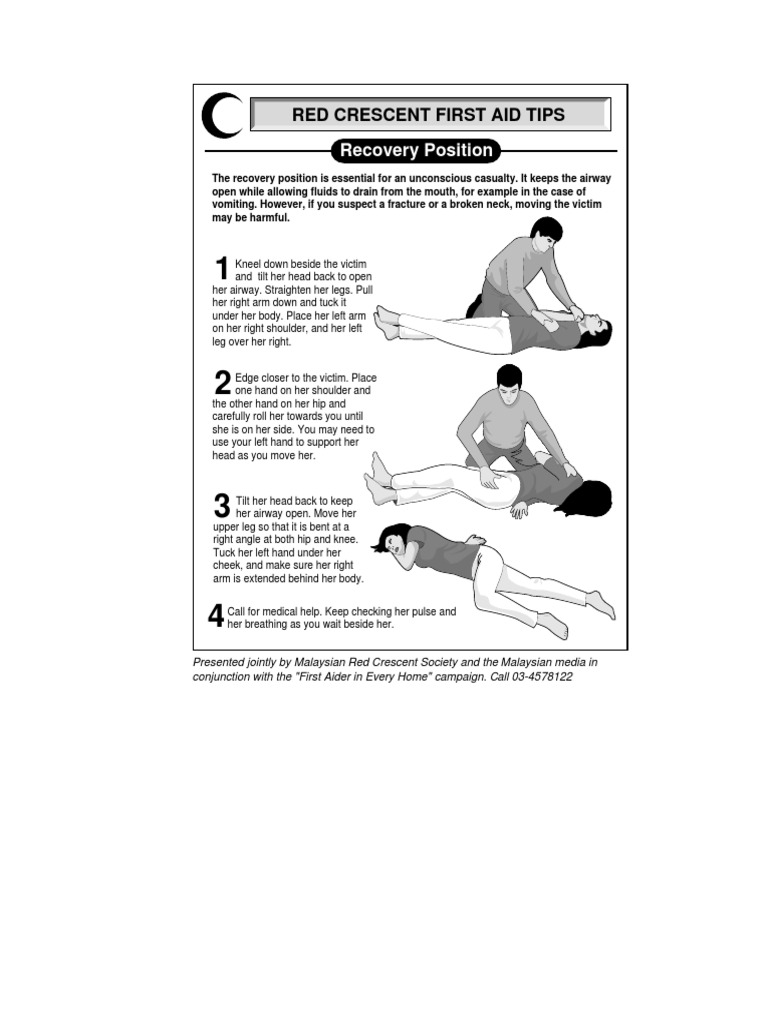 RED CRESCENT FIRST AID TIPS

Recovery Position

The recovery position is essential for an unconscious casualty. It keeps the airway open while allowing fluids to drain from the mouth, for example in the case of vomiting. However, if you suspect a fracture or a broken neck, moving the victim may be harmful.

1 Kneel down beside the victim and tilt her head back to open her airway. Straighten her legs. Pull her right arm down and tuck it under her body. Place her left arm on her right shoulder, and her left leg over her right.

2 Edge closer to the victim. Place one hand on her shoulder and the other hand on her hip and carefully roll her towards you until she is on her side. You may need to use your left hand to support her head as you move her.

3 Tilt her head back to keep her airway open. Move her upper leg so that it is bent at a right angle at both hip and knee. Tuck her left hand under her cheek, and make sure her right arm is extended behind her body.

4 Call for medical help. Keep checking her pulse and her breathing as you wait beside her.

Presented jointly by Malaysian Red Crescent Society and the Malaysian media in conjunction with the "First Aider in Every Home" campaign. Call 03-4578122