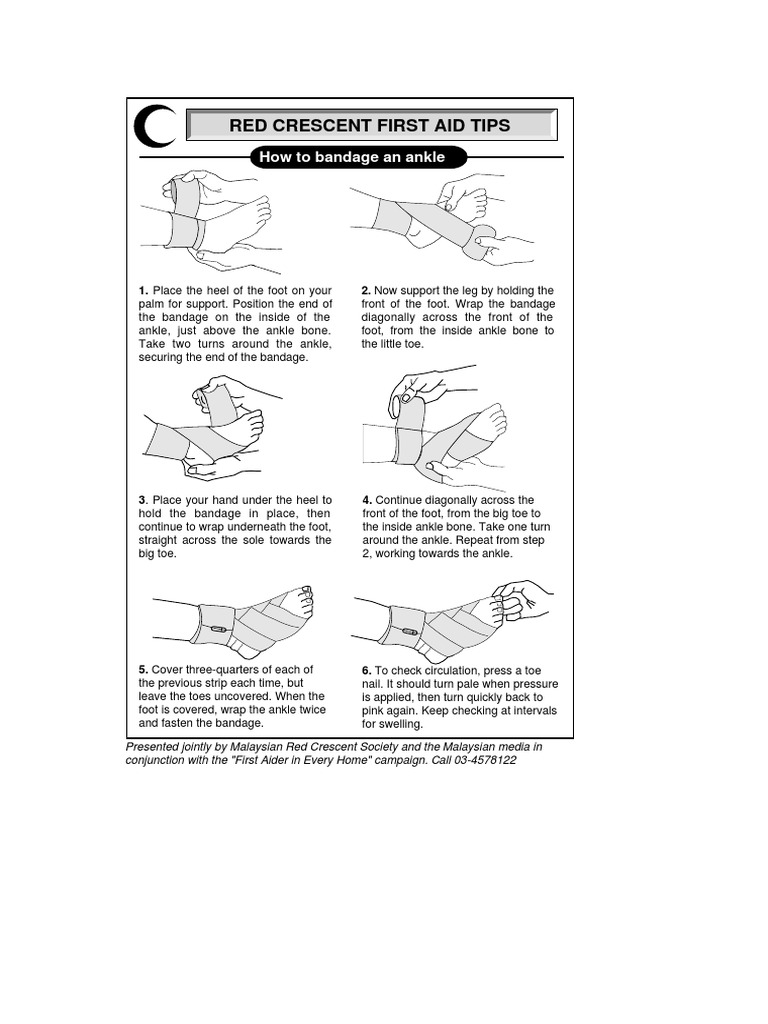 RED CRESCENT FIRST AID TIPS

How to bandage an ankle

1. Place the heel of the foot on your palm for support. Position the end of the bandage on the inside of the ankle, just above the ankle bone. Take two turns around the ankle, securing the end of the bandage.

2. Now support the leg by holding the front of the foot. Wrap the bandage diagonally across the front of the foot, from the inside ankle bone to the little toe.

3. Place your hand under the heel to hold the bandage in place, then continue to wrap underneath the foot, straight across the sole towards the big toe.

4. Continue diagonally across the front of the foot, from the big toe to the inside ankle bone. Take one turn around the ankle. Repeat from step 2, working towards the ankle.

5. Cover three-quarters of each of the previous strip each time, but leave the toes uncovered. When the foot is covered, wrap the ankle twice and fasten the bandage.

6. To check circulation, press a toe nail. It should turn pale when pressure is applied, then turn quickly back to pink again. Keep checking at intervals for swelling.

Presented jointly by Malaysian Red Crescent Society and the Malaysian media in conjunction with the "First Aider in Every Home" campaign. Call 03-4578122