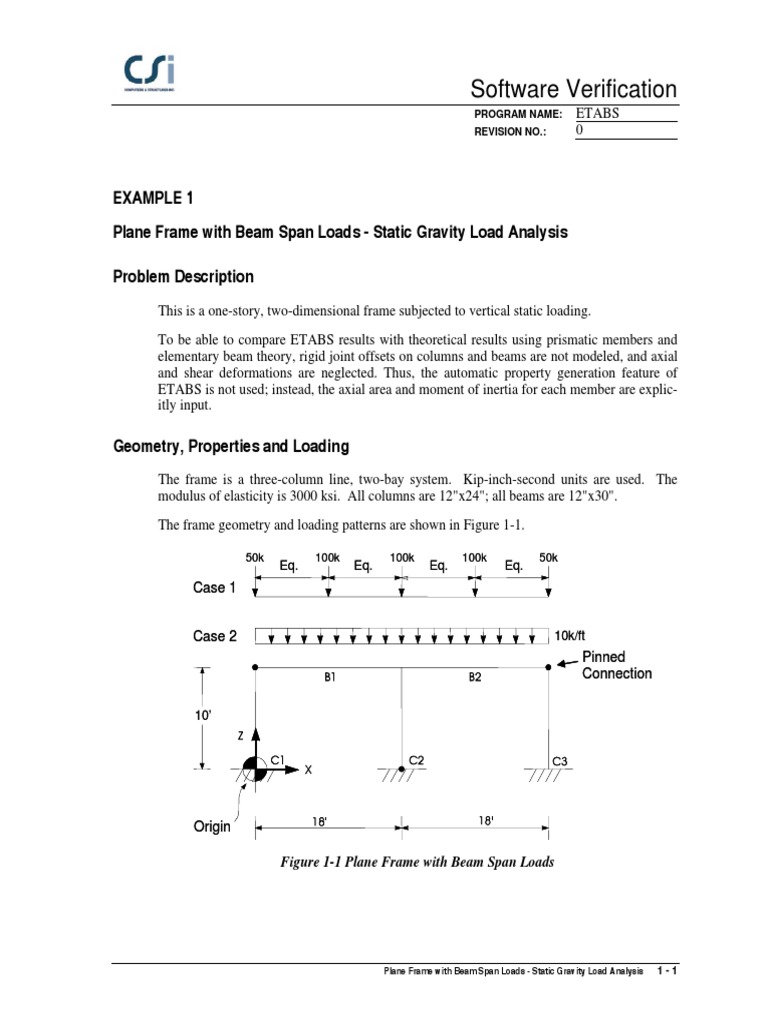 CSi

Software Verification

PROGRAM NAME: ETABS
REVISION NO.: 0

EXAMPLE 1

Plane Frame with Beam Span Loads - Static Gravity Load Analysis

Problem Description

This is a one-story, two-dimensional frame subjected to vertical static loading.

To be able to compare ETABS results with theoretical results using prismatic members and elementary beam theory, rigid joint offsets on columns and beams are not modeled, and axial and shear deformations are neglected. Thus, the automatic property generation feature of ETABS is not used; instead, the axial area and moment of inertia for each member are explicitly input.

Geometry, Properties and Loading

The frame is a three-column line, two-bay system. Kip-inch-second units are used. The modulus of elasticity is 3000 ksi. All columns are 12"x24"; all beams are 12"x30".

The frame geometry and loading patterns are shown in Figure 1-1.

50k 100k 100k 100k 50k
Eq. Eq. Eq. Eq.
Case 1

Case 2 10k/ft

Pinned Connection

B1 B2

10'

Z

C1 X C2 C3

Origin 18' 18'

Figure 1-1 Plane Frame with Beam Span Loads

Plane Frame with Beam Span Loads - Static Gravity Load Analysis 1 - 1