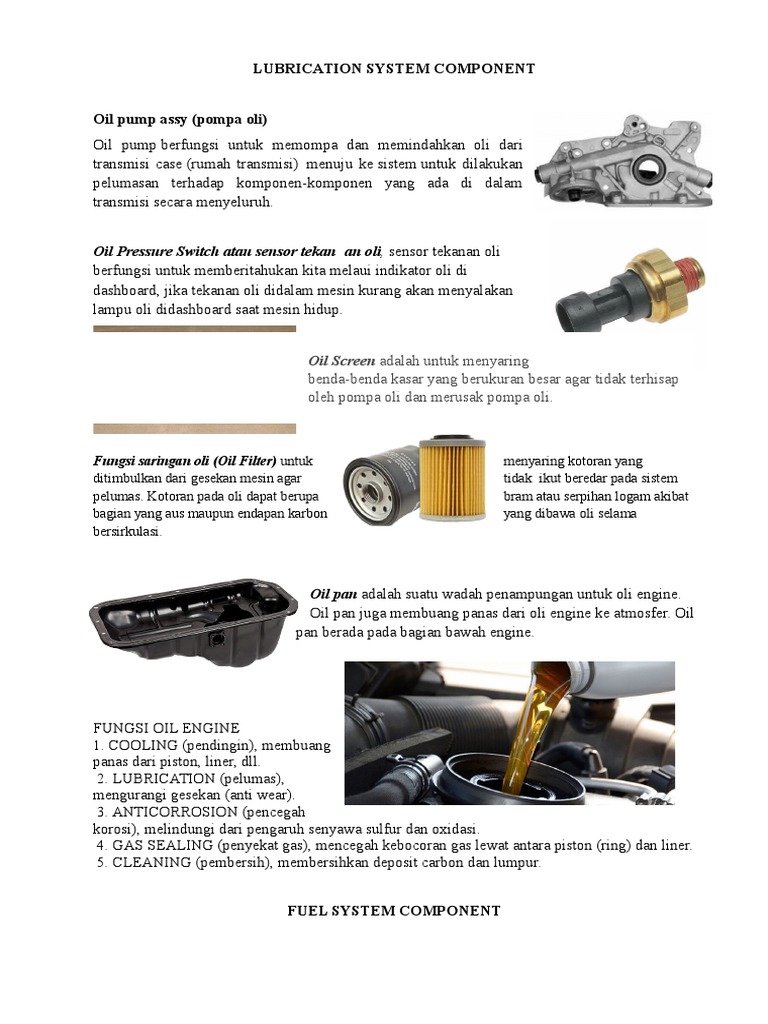 LUBRICATION SYSTEM COMPONENT

Oil pump assy (pompa oli)

Oil pump berfungsi untuk memompa dan memindahkan oli dari transmisi case (rumah transmisi) menuju ke sistem untuk dilakukan pelumasan terhadap komponen-komponen yang ada di dalam transmisi secara menyeluruh.

Oil Pressure Switch atau sensor tekan an oli, sensor tekanan oli berfungsi untuk memberitahukan kita melaui indikator oli di dashboard, jika tekanan oli didalam mesin kurang akan menyalakan lampu oli didashboard saat mesin hidup.

Oil Screen adalah untuk menyaring benda-benda kasar yang berukuran besar agar tidak terhisap oleh pompa oli dan merusak pompa oli.

Fungsi saringan oli (Oil Filter) untuk ditimbulkan dari gesekan mesin agar pelumas. Kotoran pada oli dapat berupa bagian yang aus maupun endapan karbon bersirkulasi.

menyaring kotoran yang tidak ikut beredar pada sistem bram atau serpihan logam akibat yang dibawa oli selama

Oil pan adalah suatu wadah penampungan untuk oli engine. Oil pan juga membuang panas dari oli engine ke atmosfer. Oil pan berada pada bagian bawah engine.

FUNGSI OIL ENGINE
1. COOLING (pendingin), membuang panas dari piston, liner, dll.
2. LUBRICATION (pelumas), mengurangi gesekan (anti wear).
3. ANTICORROSION (pencegah korosi), melindungi dari pengaruh senyawa sulfur dan oxidasi.
4. GAS SEALING (penyekat gas), mencegah kebocoran gas lewat antara piston (ring) dan liner.
5. CLEANING (pembersih), membersihkan deposit carbon dan lumpur.

FUEL SYSTEM COMPONENT