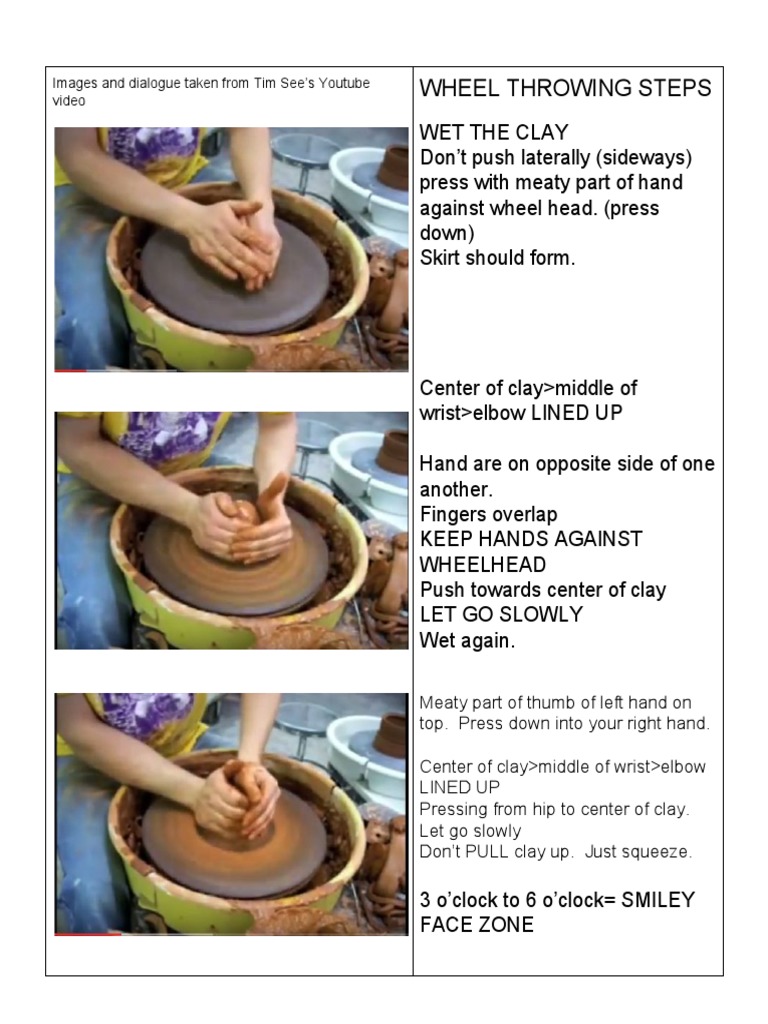 Images and dialogue taken from Tim See's Youtube video

WHEEL THROWING STEPS

WET THE CLAY
Don't push laterally (sideways) press with meaty part of hand against wheel head. (press down)
Skirt should form.

Center of clay>middle of wrist>elbow LINED UP

Hand are on opposite side of one another.
Fingers overlap
KEEP HANDS AGAINST WHEELHEAD
Push towards center of clay
LET GO SLOWLY
Wet again.

Meaty part of thumb of left hand on top. Press down into your right hand.

Center of clay>middle of wrist>elbow LINED UP
Pressing from hip to center of clay.
Let go slowly
Don't PULL clay up. Just squeeze.

3 o'clock to 6 o'clock= SMILEY FACE ZONE