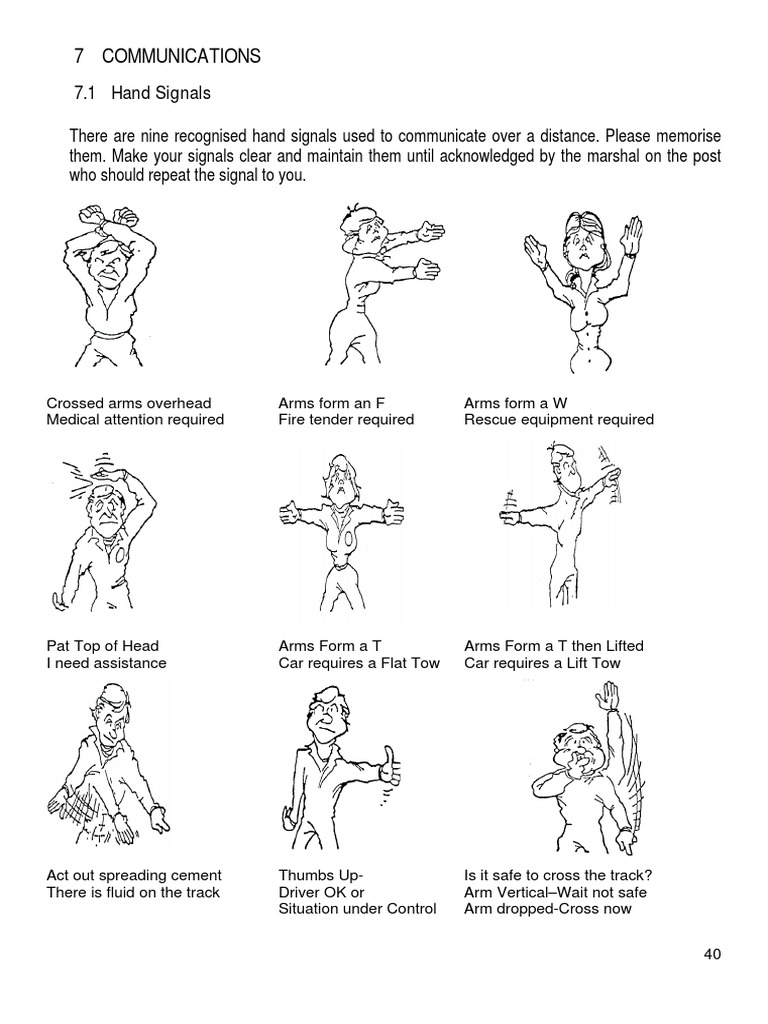 7 COMMUNICATIONS

7.1 Hand Signals

There are nine recognised hand signals used to communicate over a distance. Please memorise them. Make your signals clear and maintain them until acknowledged by the marshal on the post who should repeat the signal to you.

Crossed arms overhead
Medical attention required

Arms form an F
Fire tender required

Arms form a W
Rescue equipment required

Pat Top of Head
I need assistance

Arms Form a T
Car requires a Flat Tow

Arms Form a T then Lifted
Car requires a Lift Tow

Act out spreading cement
There is fluid on the track

Thumbs Up-
Driver OK or
Situation under Control

Is it safe to cross the track?
Arm Vertical–Wait not safe
Arm dropped-Cross now

40