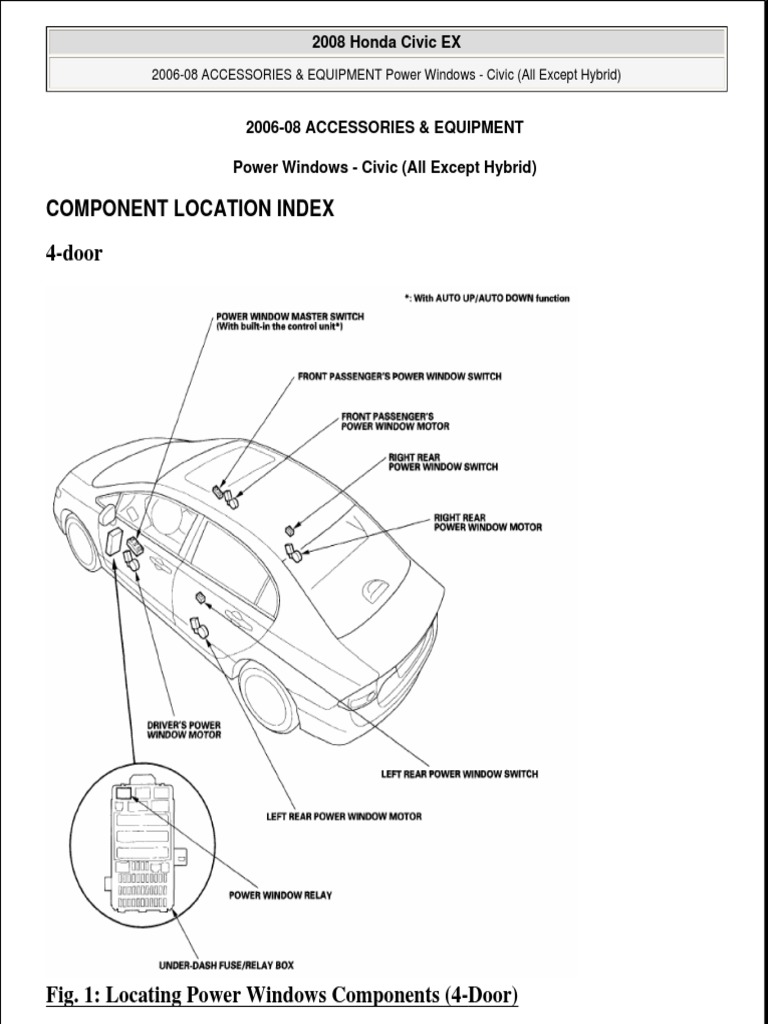 2008 Honda Civic EX

2006-08 ACCESSORIES & EQUIPMENT Power Windows - Civic (All Except Hybrid)

2006-08 ACCESSORIES & EQUIPMENT

Power Windows - Civic (All Except Hybrid)

COMPONENT LOCATION INDEX

4-door

*: With AUTO UP/AUTO DOWN function

POWER WINDOW MASTER SWITCH (With built-in the control unit*)

FRONT PASSENGER'S POWER WINDOW SWITCH

FRONT PASSENGER'S POWER WINDOW MOTOR

RIGHT REAR POWER WINDOW SWITCH

RIGHT REAR POWER WINDOW MOTOR

DRIVER'S POWER WINDOW MOTOR

LEFT REAR POWER WINDOW SWITCH

LEFT REAR POWER WINDOW MOTOR

POWER WINDOW RELAY

UNDER-DASH FUSE/RELAY BOX

Fig. 1: Locating Power Windows Components (4-Door)