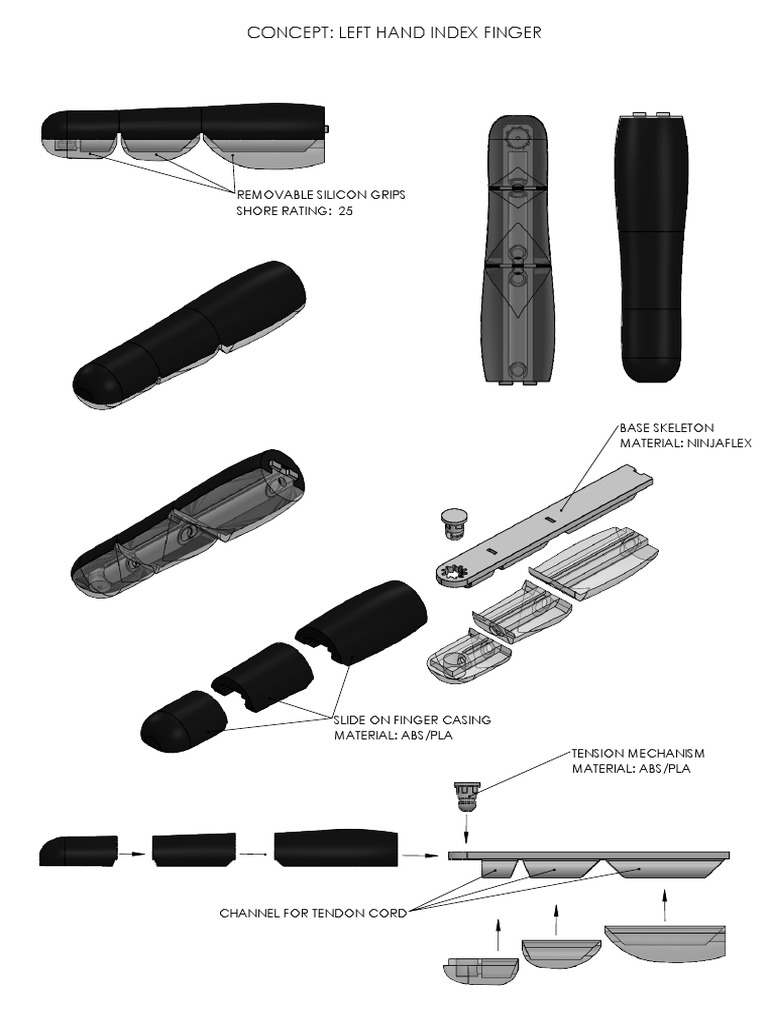 CONCEPT: LEFT HAND INDEX FINGER

REMOVABLE SILICON GRIPS
SHORE RATING: 25

BASE SKELETON
MATERIAL: NINJAFLEX

SLIDE ON FINGER CASING
MATERIAL: ABS/PLA

TENSION MECHANISM
MATERIAL: ABS/PLA

CHANNEL FOR TENDON CORD