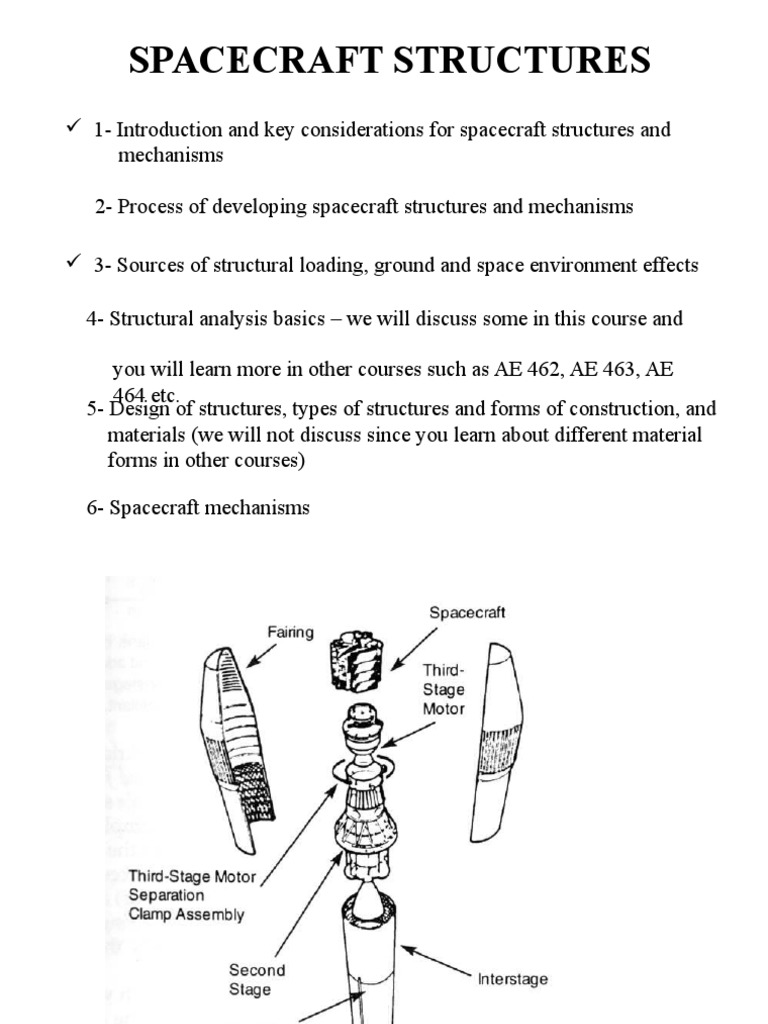 SPACECRAFT STRUCTURES

✓ 1- Introduction and key considerations for spacecraft structures and mechanisms

2- Process of developing spacecraft structures and mechanisms

✓ 3- Sources of structural loading, ground and space environment effects

4- Structural analysis basics – we will discuss some in this course and

you will learn more in other courses such as AE 462, AE 463, AE 464 etc.

5- Design of structures, types of structures and forms of construction, and materials (we will not discuss since you learn about different material forms in other courses)

6- Spacecraft mechanisms

Fairing

Spacecraft

Third-Stage Motor

Third-Stage Motor Separation Clamp Assembly

Second Stage

Interstage