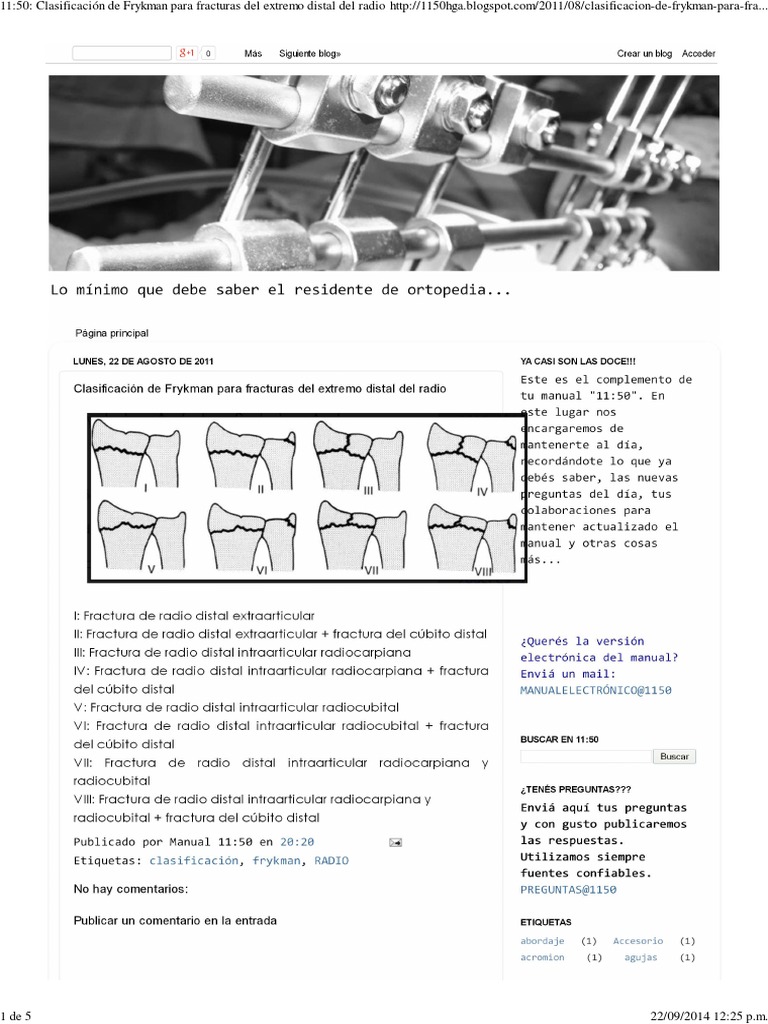 11:50: Clasificación de Frykman para fracturas del extremo distal del radio http://1150hga.blogspot.com/2011/08/clasificacion-de-frykman-para-fra...

g+1 0 Más Siguiente blog» Crear un blog Acceder

Lo mínimo que debe saber el residente de ortopedia...

Página principal

LUNES, 22 DE AGOSTO DE 2011

Clasificación de Frykman para fracturas del extremo distal del radio

I II III IV V VI VII VIII

I: Fractura de radio distal extraarticular
II: Fractura de radio distal extraarticular + fractura del cúbito distal
III: Fractura de radio distal intraarticular radiocarpiana
IV: Fractura de radio distal intraarticular radiocarpiana + fractura del cúbito distal
V: Fractura de radio distal intraarticular radiocubital
VI: Fractura de radio distal intraarticular radiocubital + fractura del cúbito distal
VII: Fractura de radio distal intraarticular radiocarpiana y radiocubital
VIII: Fractura de radio distal intraarticular radiocarpiana y radiocubital + fractura del cúbito distal

Publicado por Manual 11:50 en 20:20
Etiquetas: clasificación, frykman, RADIO

No hay comentarios:

Publicar un comentario en la entrada

YA CASI SON LAS DOCE!!!

Este es el complemento de tu manual "11:50". En este lugar nos encargaremos de mantenerte al día, recordándote lo que ya debés saber, las nuevas preguntas del día, tus colaboraciones para mantener actualizado el manual y otras cosas más...

¿Querés la versión electrónica del manual? Enviá un mail: MANUALELECTRÓNICO@1150

BUSCAR EN 11:50

Buscar

¿TENÉS PREGUNTAS???

Enviá aquí tus preguntas y con gusto publicaremos las respuestas. Utilizamos siempre fuentes confiables. PREGUNTAS@1150

ETIQUETAS

abordaje (1) Accesorio (1)
acromion (1) agujas (1)

1 de 5 22/09/2014 12:25 p.m.