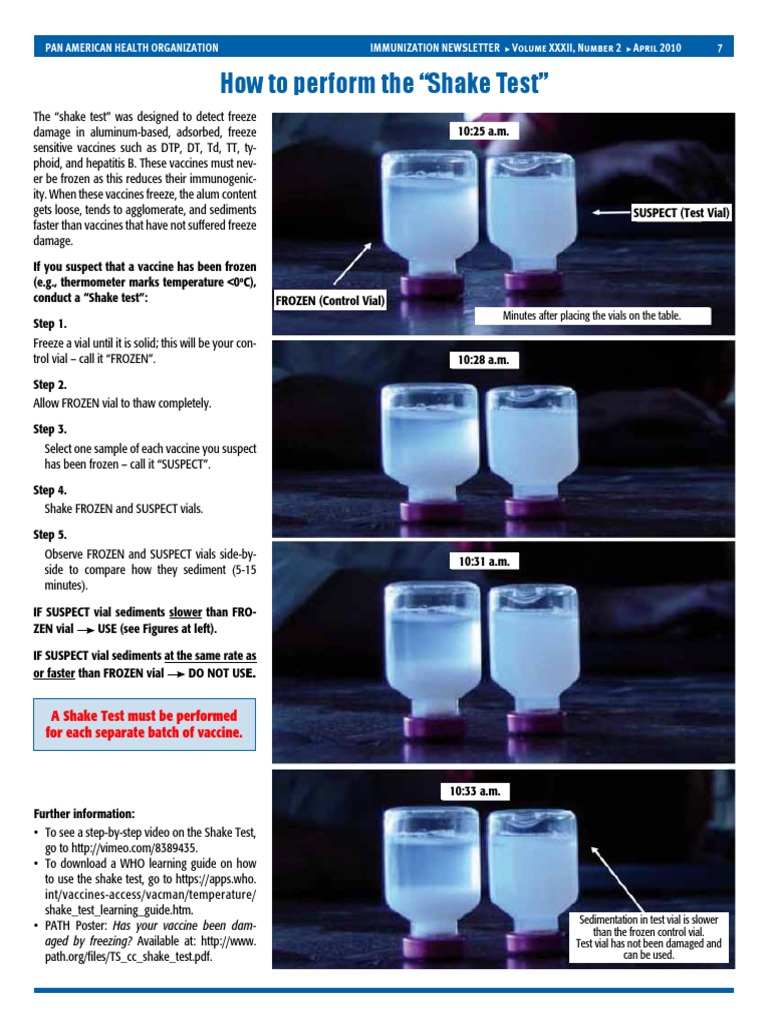 PAN AMERICAN HEALTH ORGANIZATION

IMMUNIZATION NEWSLETTER ▸ VOLUME XXXII, NUMBER 2 ▸ APRIL 2010

7

How to perform the "Shake Test"

The "shake test" was designed to detect freeze damage in aluminum-based, adsorbed, freeze sensitive vaccines such as DTP, DT, Td, TT, typhoid, and hepatitis B. These vaccines must never be frozen as this reduces their immunogenicity. When these vaccines freeze, the alum content gets loose, tends to agglomerate, and sediments faster than vaccines that have not suffered freeze damage.

If you suspect that a vaccine has been frozen (e.g., thermometer marks temperature <0ºC), conduct a "Shake test":

Step 1.
Freeze a vial until it is solid; this will be your control vial – call it "FROZEN".

Step 2.
Allow FROZEN vial to thaw completely.

Step 3.
Select one sample of each vaccine you suspect has been frozen – call it "SUSPECT".

Step 4.
Shake FROZEN and SUSPECT vials.

Step 5.
Observe FROZEN and SUSPECT vials side-by-side to compare how they sediment (5-15 minutes).

IF SUSPECT vial sediments slower than FROZEN vial → USE (see Figures at left).

IF SUSPECT vial sediments at the same rate as or faster than FROZEN vial → DO NOT USE.

A Shake Test must be performed for each separate batch of vaccine.

Further information:
• To see a step-by-step video on the Shake Test, go to http://vimeo.com/8389435.
• To download a WHO learning guide on how to use the shake test, go to https://apps.who.int/vaccines-access/vacman/temperature/shake_test_learning_guide.htm.
• PATH Poster: Has your vaccine been damaged by freezing? Available at: http://www.path.org/files/TS_cc_shake_test.pdf.

10:25 a.m.

SUSPECT (Test Vial)

FROZEN (Control Vial)

Minutes after placing the vials on the table.

10:28 a.m.

10:31 a.m.

10:33 a.m.

Sedimentation in test vial is slower than the frozen control vial. Test vial has not been damaged and can be used.