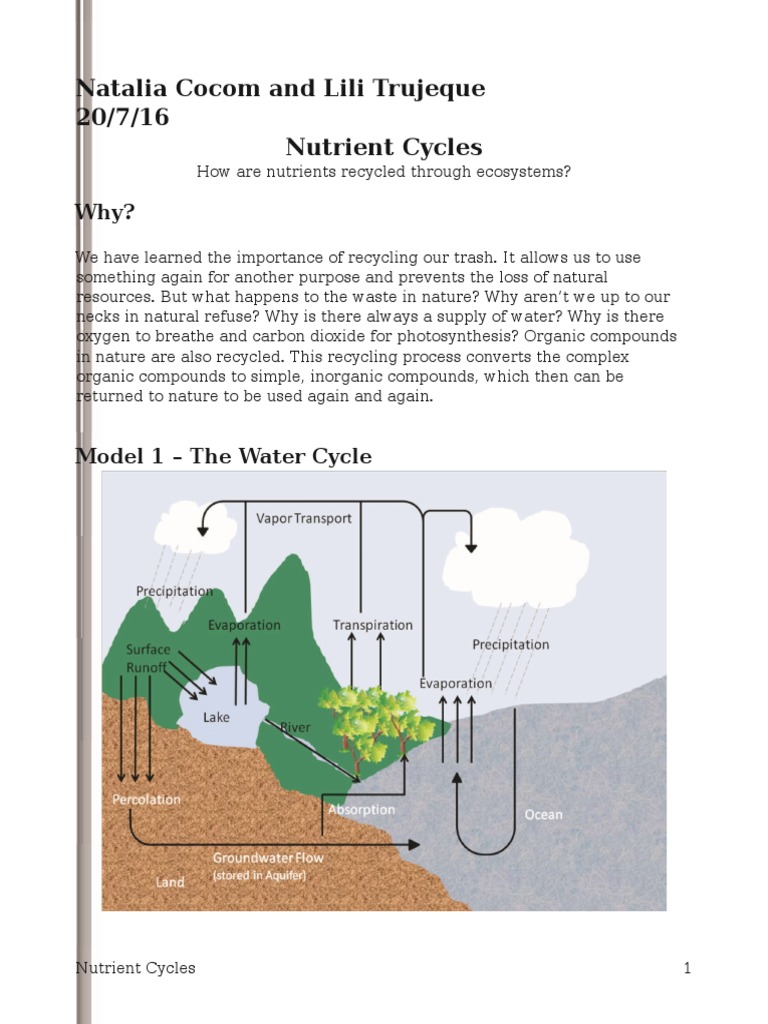 Natalia Cocom and Lili Trujeque
20/7/16

Nutrient Cycles

How are nutrients recycled through ecosystems?

Why?

We have learned the importance of recycling our trash. It allows us to use something again for another purpose and prevents the loss of natural resources. But what happens to the waste in nature? Why aren't we up to our necks in natural refuse? Why is there always a supply of water? Why is there oxygen to breathe and carbon dioxide for photosynthesis? Organic compounds in nature are also recycled. This recycling process converts the complex organic compounds to simple, inorganic compounds, which then can be returned to nature to be used again and again.

Model 1 – The Water Cycle

Vapor Transport
Precipitation
Evaporation
Transpiration
Precipitation
Surface Runoff
Evaporation
Lake
River
Percolation
Absorption
Ocean
Groundwater Flow
(stored in Aquifer)
Land

Nutrient Cycles 1