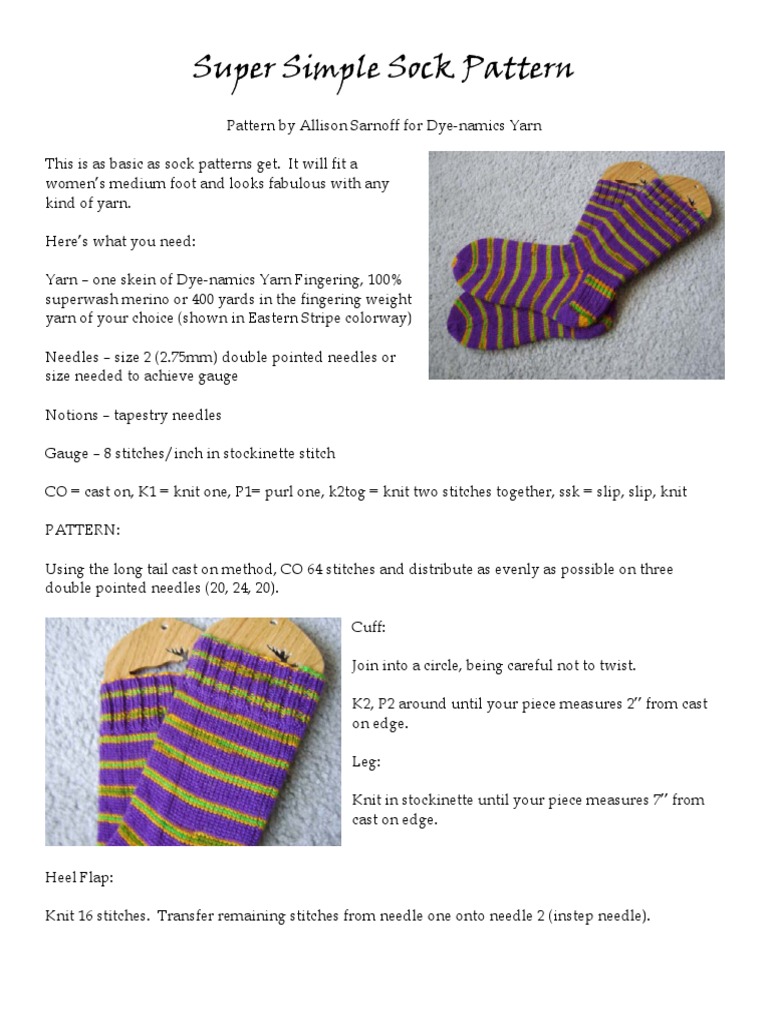 Super Simple Sock Pattern

Pattern by Allison Sarnoff for Dye-namics Yarn

This is as basic as sock patterns get. It will fit a women's medium foot and looks fabulous with any kind of yarn.

Here's what you need:

Yarn – one skein of Dye-namics Yarn Fingering, 100% superwash merino or 400 yards in the fingering weight yarn of your choice (shown in Eastern Stripe colorway)

Needles – size 2 (2.75mm) double pointed needles or size needed to achieve gauge

Notions – tapestry needles

Gauge – 8 stitches/inch in stockinette stitch

CO = cast on, K1 = knit one, P1= purl one, k2tog = knit two stitches together, ssk = slip, slip, knit

PATTERN:

Using the long tail cast on method, CO 64 stitches and distribute as evenly as possible on three double pointed needles (20, 24, 20).

Cuff:

Join into a circle, being careful not to twist.

K2, P2 around until your piece measures 2" from cast on edge.

Leg:

Knit in stockinette until your piece measures 7" from cast on edge.

Heel Flap:

Knit 16 stitches. Transfer remaining stitches from needle one onto needle 2 (instep needle).