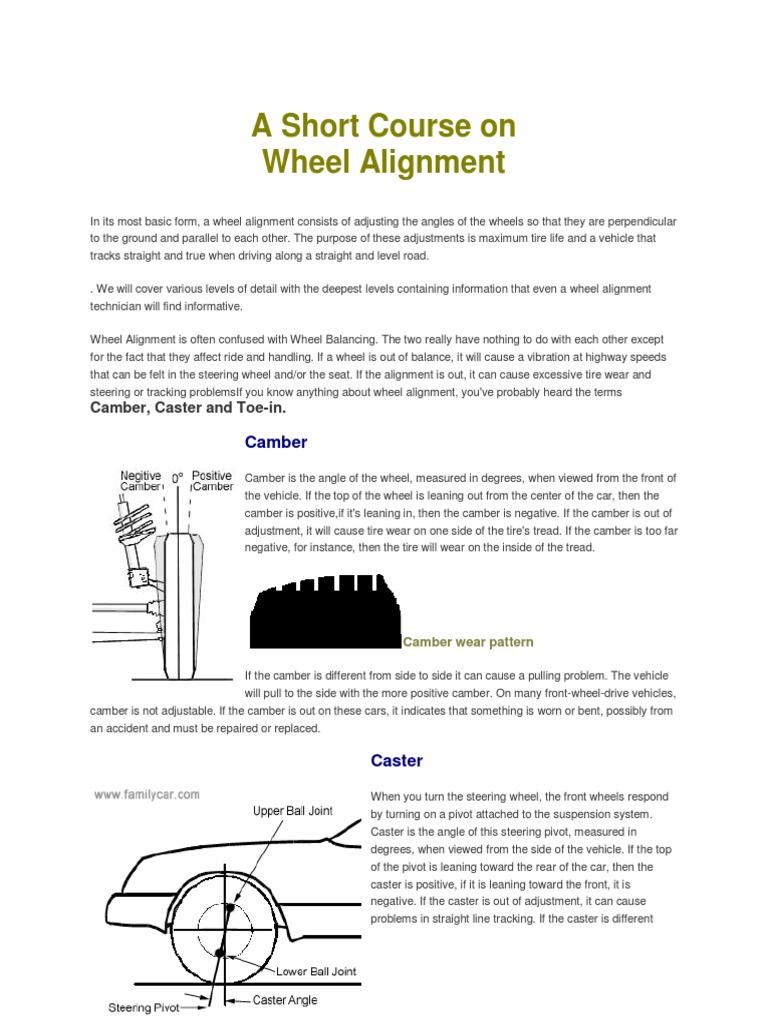 A Short Course on
Wheel Alignment

In its most basic form, a wheel alignment consists of adjusting the angles of the wheels so that they are perpendicular to the ground and parallel to each other. The purpose of these adjustments is maximum tire life and a vehicle that tracks straight and true when driving along a straight and level road.

. We will cover various levels of detail with the deepest levels containing information that even a wheel alignment technician will find informative.

Wheel Alignment is often confused with Wheel Balancing. The two really have nothing to do with each other except for the fact that they affect ride and handling. If a wheel is out of balance, it will cause a vibration at highway speeds that can be felt in the steering wheel and/or the seat. If the alignment is out, it can cause excessive tire wear and steering or tracking problemsIf you know anything about wheel alignment, you've probably heard the terms
Camber, Caster and Toe-in.

Camber

Negitive Camber 0° Positive Camber

Camber is the angle of the wheel, measured in degrees, when viewed from the front of the vehicle. If the top of the wheel is leaning out from the center of the car, then the camber is positive,if it's leaning in, then the camber is negative. If the camber is out of adjustment, it will cause tire wear on one side of the tire's tread. If the camber is too far negative, for instance, then the tire will wear on the inside of the tread.

Camber wear pattern

If the camber is different from side to side it can cause a pulling problem. The vehicle will pull to the side with the more positive camber. On many front-wheel-drive vehicles, camber is not adjustable. If the camber is out on these cars, it indicates that something is worn or bent, possibly from an accident and must be repaired or replaced.

Caster

www.familycar.com

Upper Ball Joint

Lower Ball Joint

Steering Pivot

Caster Angle

When you turn the steering wheel, the front wheels respond by turning on a pivot attached to the suspension system. Caster is the angle of this steering pivot, measured in degrees, when viewed from the side of the vehicle. If the top of the pivot is leaning toward the rear of the car, then the caster is positive, if it is leaning toward the front, it is negative. If the caster is out of adjustment, it can cause problems in straight line tracking. If the caster is different