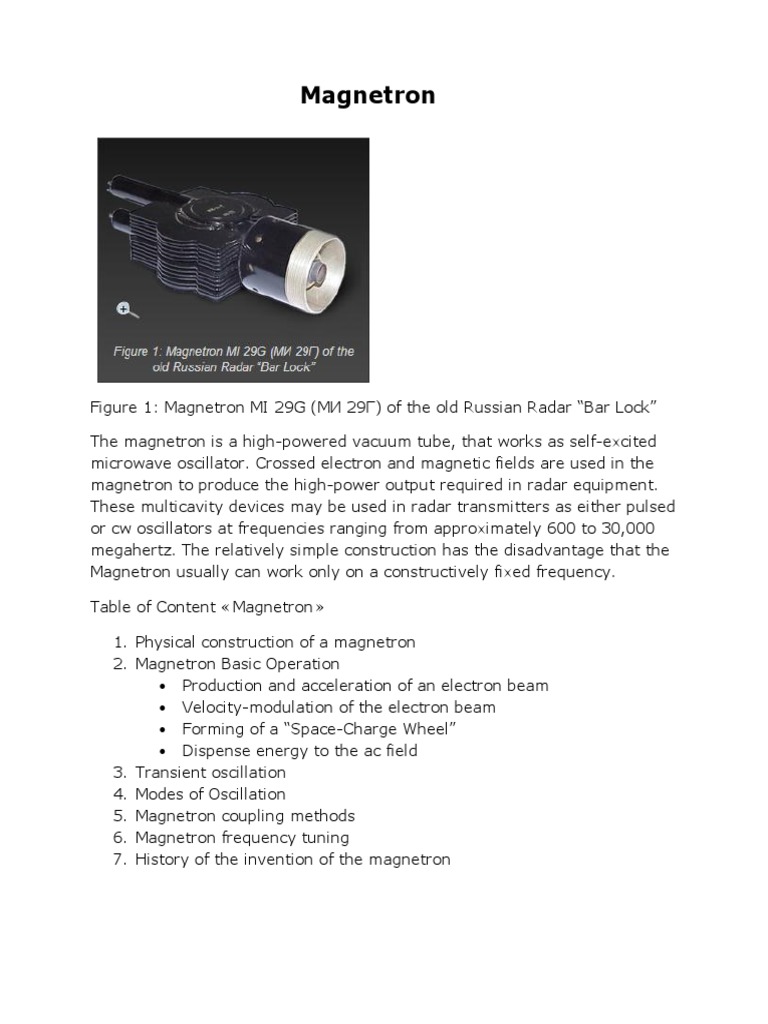 Magnetron

Figure 1: Magnetron MI 29G (МИ 29Г) of the old Russian Radar "Bar Lock"

Figure 1: Magnetron MI 29G (МИ 29Г) of the old Russian Radar "Bar Lock"

The magnetron is a high-powered vacuum tube, that works as self-excited microwave oscillator. Crossed electron and magnetic fields are used in the magnetron to produce the high-power output required in radar equipment. These multicavity devices may be used in radar transmitters as either pulsed or cw oscillators at frequencies ranging from approximately 600 to 30,000 megahertz. The relatively simple construction has the disadvantage that the Magnetron usually can work only on a constructively fixed frequency.

Table of Content « Magnetron »

1. Physical construction of a magnetron
2. Magnetron Basic Operation
 • Production and acceleration of an electron beam
 • Velocity-modulation of the electron beam
 • Forming of a "Space-Charge Wheel"
 • Dispense energy to the ac field
3. Transient oscillation
4. Modes of Oscillation
5. Magnetron coupling methods
6. Magnetron frequency tuning
7. History of the invention of the magnetron