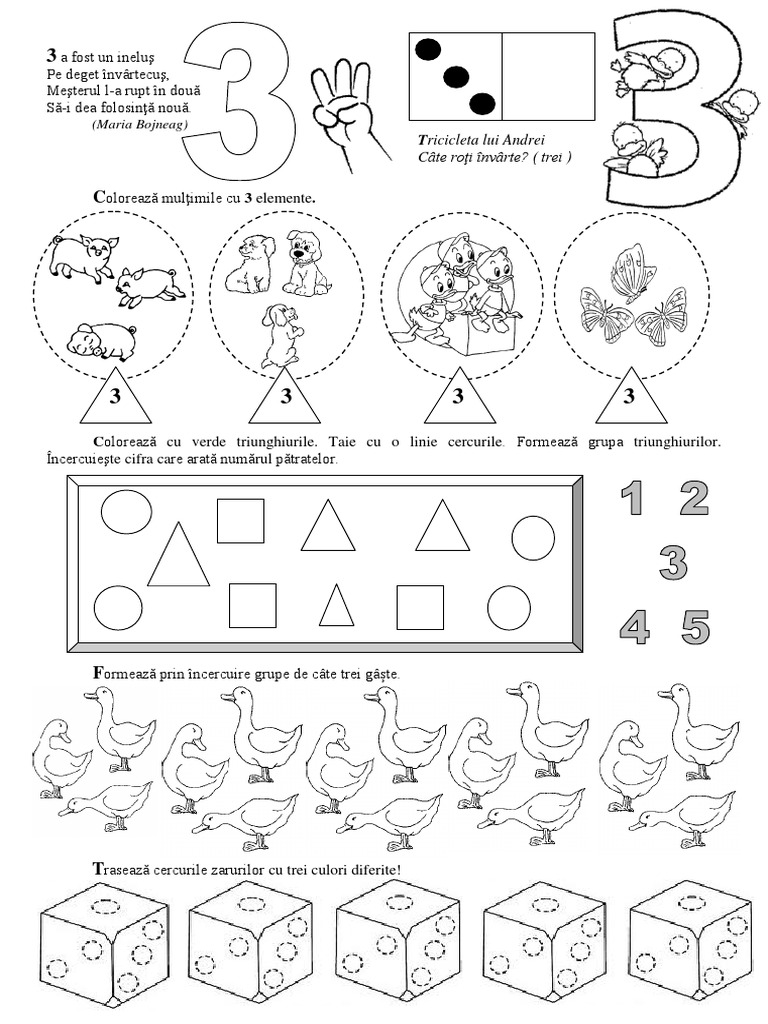 3 a fost un ineluş
Pe deget învârtecuş,
Meşterul l-a rupt în două
Să-i dea folosinţă nouă
(Maria Bojneag)

3

Tricicleta lui Andrei
Câte roţi învârte? ( trei )

3

Colorează mulţimile cu 3 elemente.

3 3 3 3

Colorează cu verde triunghiurile. Taie cu o linie cercurile. Formează grupa triunghiurilor. Încercuieşte cifra care arată numărul pătratelor.

1 2
3
4 5

Formează prin încercuire grupe de câte trei gâşte.

Trasează cercurile zarurilor cu trei culori diferite!