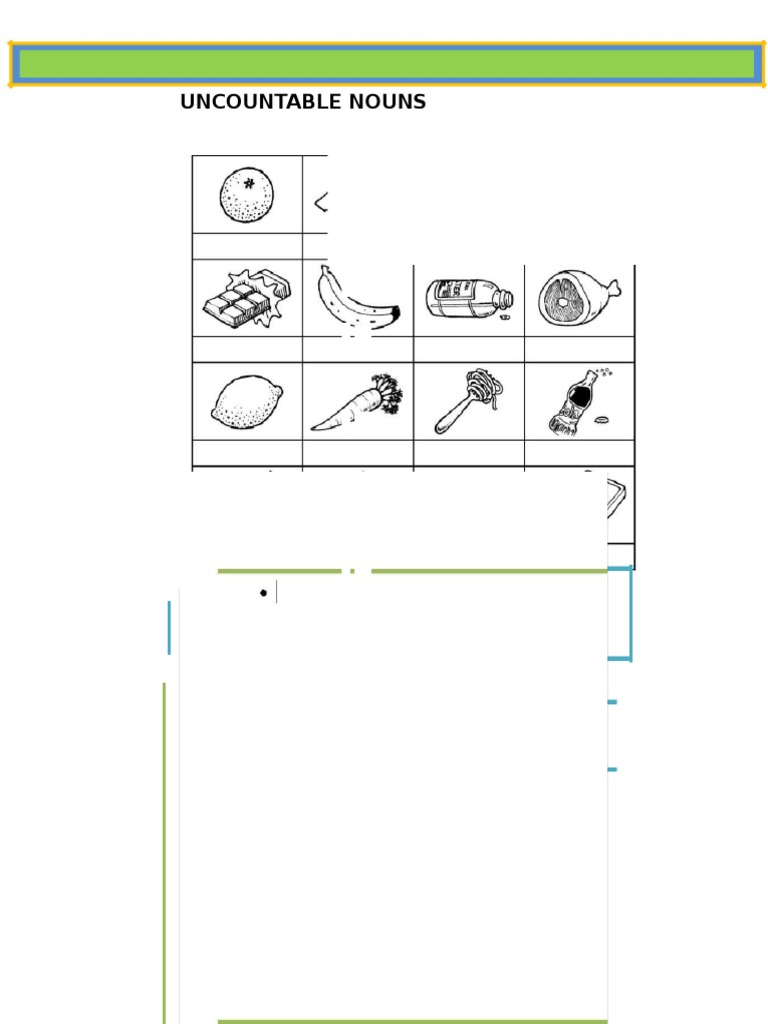 UNCOUNTABLE NOUNS