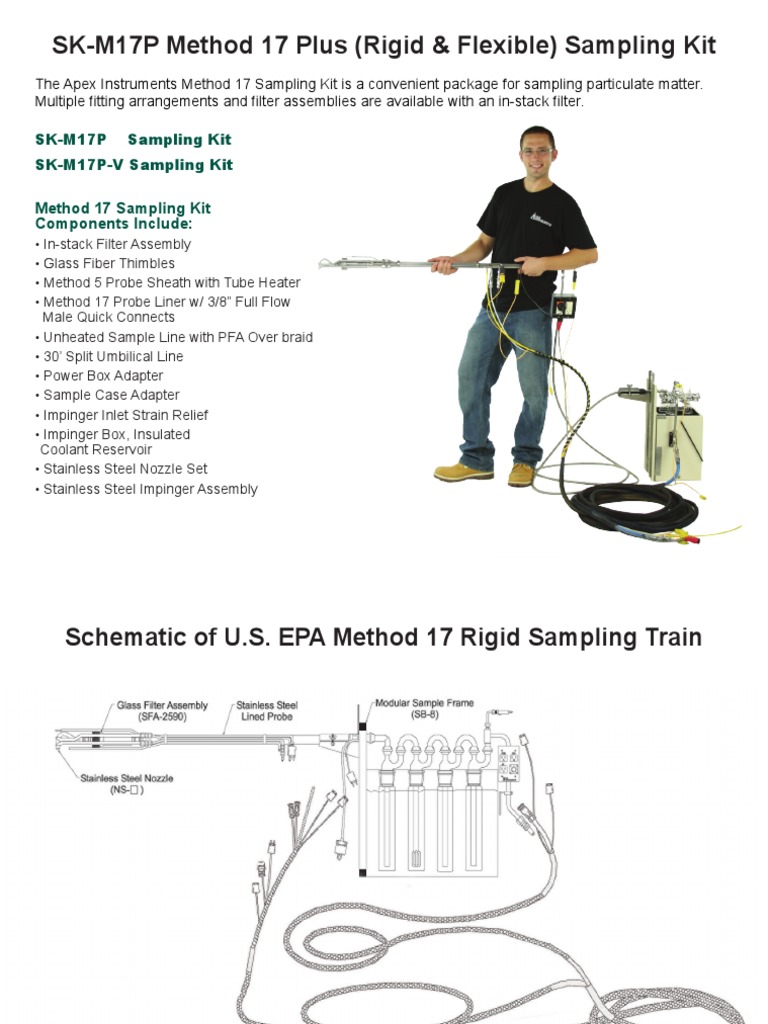 SK-M17P Method 17 Plus (Rigid & Flexible) Sampling Kit

The Apex Instruments Method 17 Sampling Kit is a convenient package for sampling particulate matter. Multiple fitting arrangements and filter assemblies are available with an in-stack filter.

SK-M17P Sampling Kit
SK-M17P-V Sampling Kit

Method 17 Sampling Kit Components Include:
• In-stack Filter Assembly
• Glass Fiber Thimbles
• Method 5 Probe Sheath with Tube Heater
• Method 17 Probe Liner w/ 3/8" Full Flow Male Quick Connects
• Unheated Sample Line with PFA Over braid
• 30' Split Umbilical Line
• Power Box Adapter
• Sample Case Adapter
• Impinger Inlet Strain Relief
• Impinger Box, Insulated Coolant Reservoir
• Stainless Steel Nozzle Set
• Stainless Steel Impinger Assembly

Schematic of U.S. EPA Method 17 Rigid Sampling Train

Glass Filter Assembly (SFA-2590)
Stainless Steel Lined Probe
Modular Sample Frame (SB-8)
Stainless Steel Nozzle (NS-□)