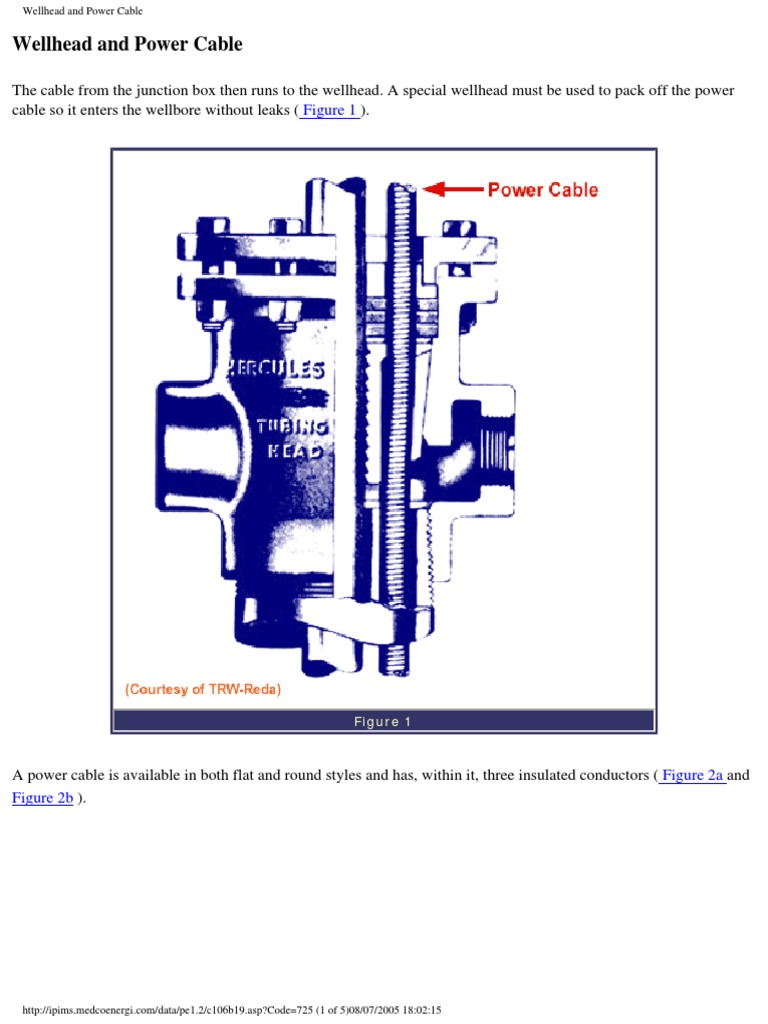 Wellhead and Power Cable

Wellhead and Power Cable

The cable from the junction box then runs to the wellhead. A special wellhead must be used to pack off the power cable so it enters the wellbore without leaks ( Figure 1 ).

Power Cable

HERCULES

TUBING HEAD

(Courtesy of TRW-Reda)

Figure 1

A power cable is available in both flat and round styles and has, within it, three insulated conductors ( Figure 2a and Figure 2b ).

http://ipims.medcoenergi.com/data/pe1.2/c106b19.asp?Code=725 (1 of 5)08/07/2005 18:02:15