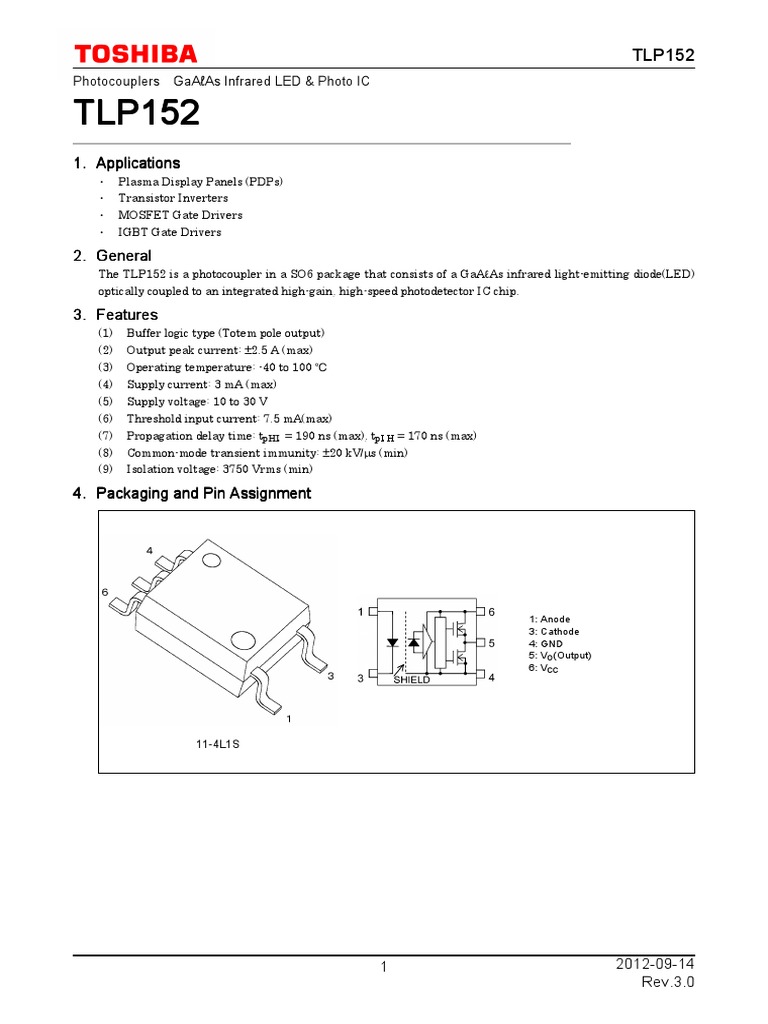 TOSHIBA

TLP152

Photocouplers GaAℓAs Infrared LED & Photo IC

TLP152

1. Applications

· Plasma Display Panels (PDPs)
· Transistor Inverters
· MOSFET Gate Drivers
· IGBT Gate Drivers

2. General

The TLP152 is a photocoupler in a SO6 package that consists of a GaAℓAs infrared light-emitting diode(LED) optically coupled to an integrated high-gain, high-speed photodetector IC chip.

3. Features

(1) Buffer logic type (Totem pole output)
(2) Output peak current: ±2.5 A (max)
(3) Operating temperature: -40 to 100 °C
(4) Supply current: 3 mA (max)
(5) Supply voltage: 10 to 30 V
(6) Threshold input current: 7.5 mA(max)
(7) Propagation delay time: $t_{pHL}$ = 190 ns (max), $t_{pLH}$ = 170 ns (max)
(8) Common-mode transient immunity: ±20 kV/μs (min)
(9) Isolation voltage: 3750 Vrms (min)

4. Packaging and Pin Assignment

4
6
3
1
11-4L1S

1
3
6
5
4
SHIELD

1: Anode
3: Cathode
4: GND
5: $V_O$(Output)
6: $V_{CC}$

1

2012-09-14
Rev.3.0