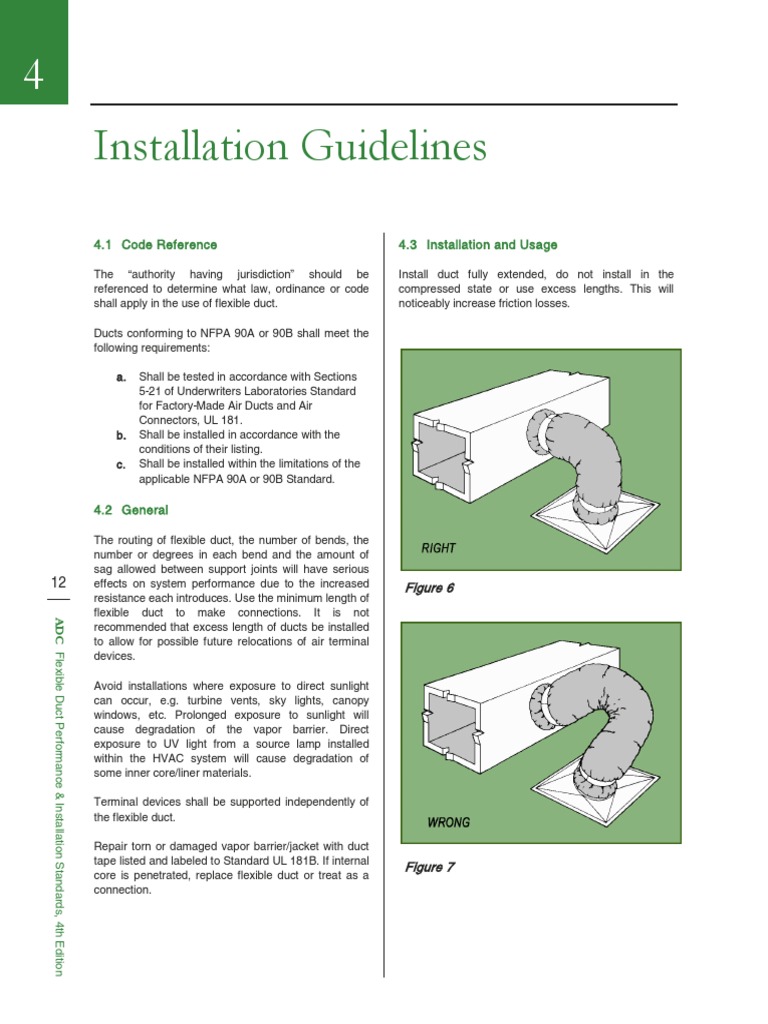 4

Installation Guidelines

4.1 Code Reference

The "authority having jurisdiction" should be referenced to determine what law, ordinance or code shall apply in the use of flexible duct.

Ducts conforming to NFPA 90A or 90B shall meet the following requirements:

a. Shall be tested in accordance with Sections 5-21 of Underwriters Laboratories Standard for Factory-Made Air Ducts and Air Connectors, UL 181.
b. Shall be installed in accordance with the conditions of their listing.
c. Shall be installed within the limitations of the applicable NFPA 90A or 90B Standard.

4.2 General

The routing of flexible duct, the number of bends, the number or degrees in each bend and the amount of sag allowed between support joints will have serious effects on system performance due to the increased resistance each introduces. Use the minimum length of flexible duct to make connections. It is not recommended that excess length of ducts be installed to allow for possible future relocations of air terminal devices.

Avoid installations where exposure to direct sunlight can occur, e.g. turbine vents, sky lights, canopy windows, etc. Prolonged exposure to sunlight will cause degradation of the vapor barrier. Direct exposure to UV light from a source lamp installed within the HVAC system will cause degradation of some inner core/liner materials.

Terminal devices shall be supported independently of the flexible duct.

Repair torn or damaged vapor barrier/jacket with duct tape listed and labeled to Standard UL 181B. If internal core is penetrated, replace flexible duct or treat as a connection.

4.3 Installation and Usage

Install duct fully extended, do not install in the compressed state or use excess lengths. This will noticeably increase friction losses.

RIGHT

Figure 6

WRONG

Figure 7

12

ADC Flexible Duct Performance & Installation Standards, 4th Edition