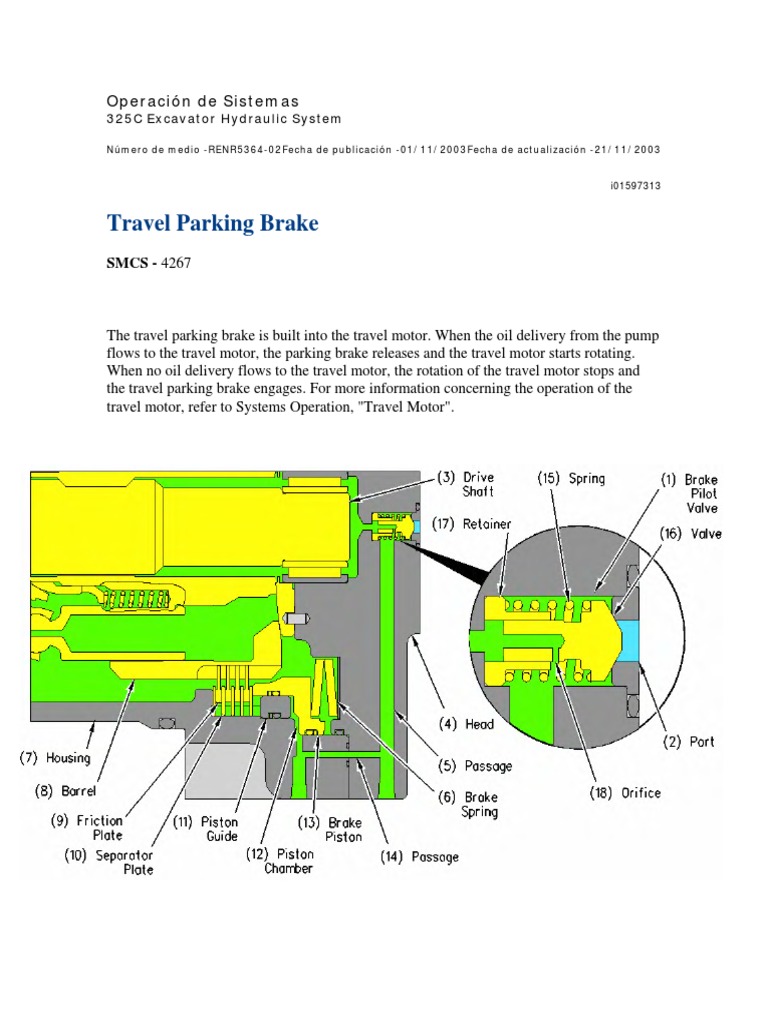 Operación de Sistemas
325C Excavator Hydraulic System

Número de medio -RENR5364-02Fecha de publicación -01/11/2003Fecha de actualización -21/11/2003

i01597313

Travel Parking Brake

SMCS - 4267

The travel parking brake is built into the travel motor. When the oil delivery from the pump flows to the travel motor, the parking brake releases and the travel motor starts rotating. When no oil delivery flows to the travel motor, the rotation of the travel motor stops and the travel parking brake engages. For more information concerning the operation of the travel motor, refer to Systems Operation, "Travel Motor".

(3) Drive Shaft
(15) Spring
(1) Brake Pilot Valve
(17) Retainer
(16) Valve
(4) Head
(2) Port
(7) Housing
(5) Passage
(8) Barrel
(6) Brake Spring
(18) Orifice
(9) Friction Plate
(11) Piston Guide
(13) Brake Piston
(10) Separator Plate
(12) Piston Chamber
(14) Passage