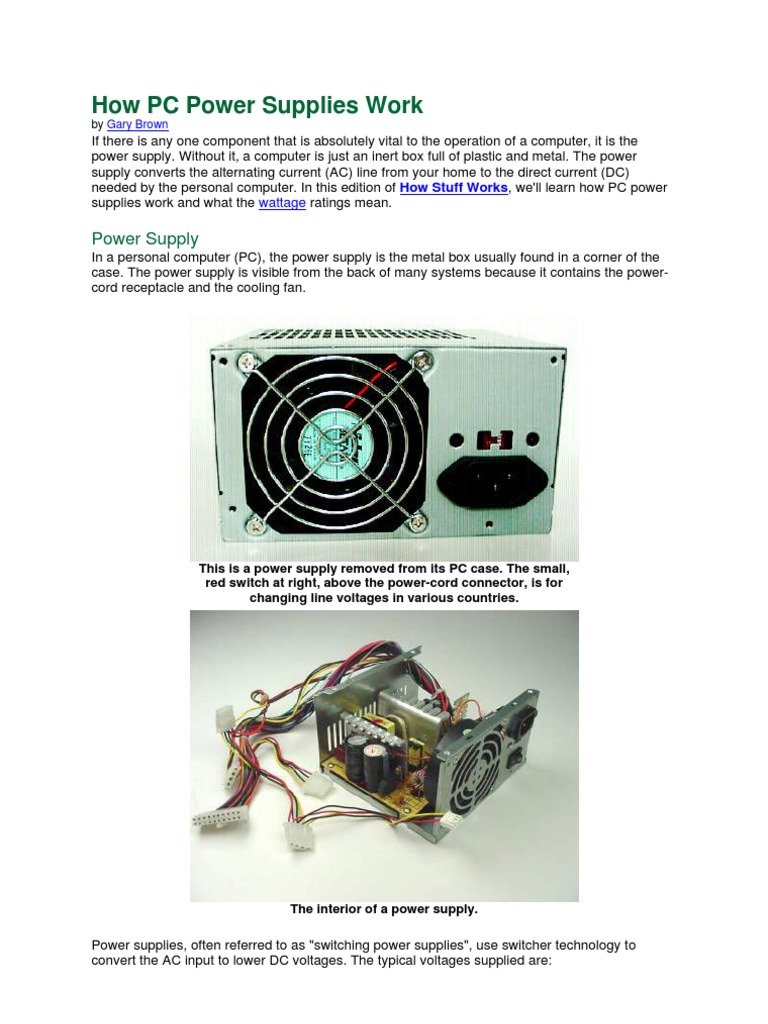 How PC Power Supplies Work

by Gary Brown

If there is any one component that is absolutely vital to the operation of a computer, it is the power supply. Without it, a computer is just an inert box full of plastic and metal. The power supply converts the alternating current (AC) line from your home to the direct current (DC) needed by the personal computer. In this edition of How Stuff Works, we'll learn how PC power supplies work and what the wattage ratings mean.

Power Supply

In a personal computer (PC), the power supply is the metal box usually found in a corner of the case. The power supply is visible from the back of many systems because it contains the power-cord receptacle and the cooling fan.

This is a power supply removed from its PC case. The small, red switch at right, above the power-cord connector, is for changing line voltages in various countries.

The interior of a power supply.

Power supplies, often referred to as "switching power supplies", use switcher technology to convert the AC input to lower DC voltages. The typical voltages supplied are: