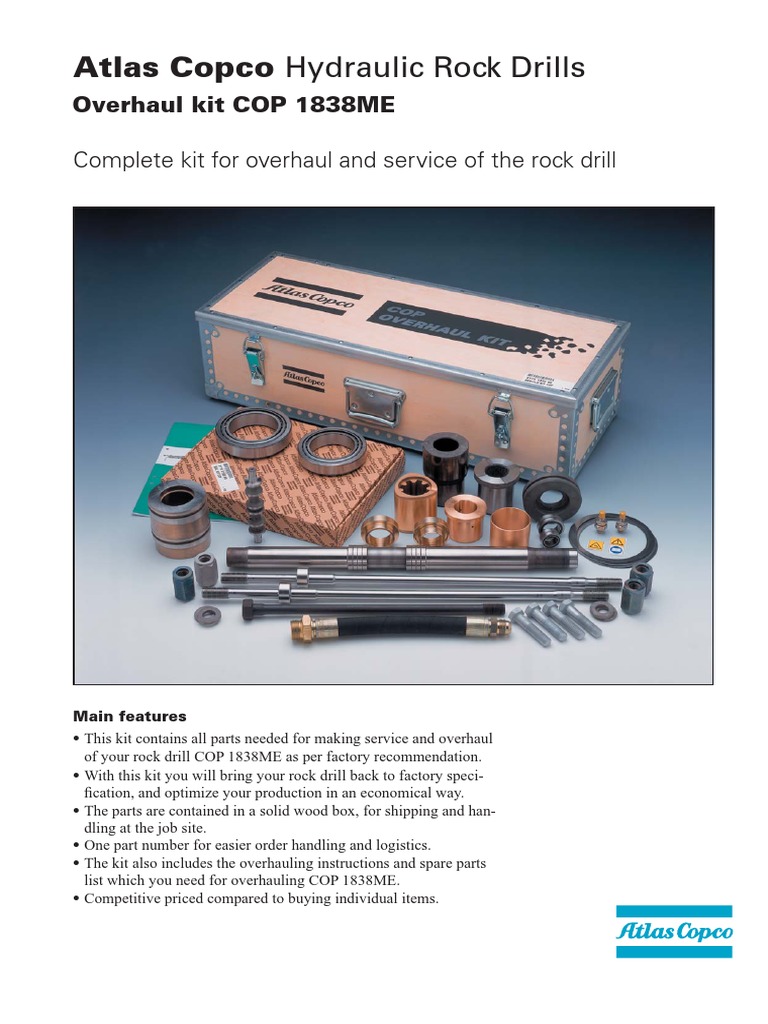 Atlas Copco Hydraulic Rock Drills
Overhaul kit COP 1838ME

Complete kit for overhaul and service of the rock drill

Atlas Copco
COP OVERHAUL KIT
Atlas Copco

Main features

• This kit contains all parts needed for making service and overhaul of your rock drill COP 1838ME as per factory recommendation.
• With this kit you will bring your rock drill back to factory specification, and optimize your production in an economical way.
• The parts are contained in a solid wood box, for shipping and handling at the job site.
• One part number for easier order handling and logistics.
• The kit also includes the overhauling instructions and spare parts list which you need for overhauling COP 1838ME.
• Competitive priced compared to buying individual items.

Atlas Copco