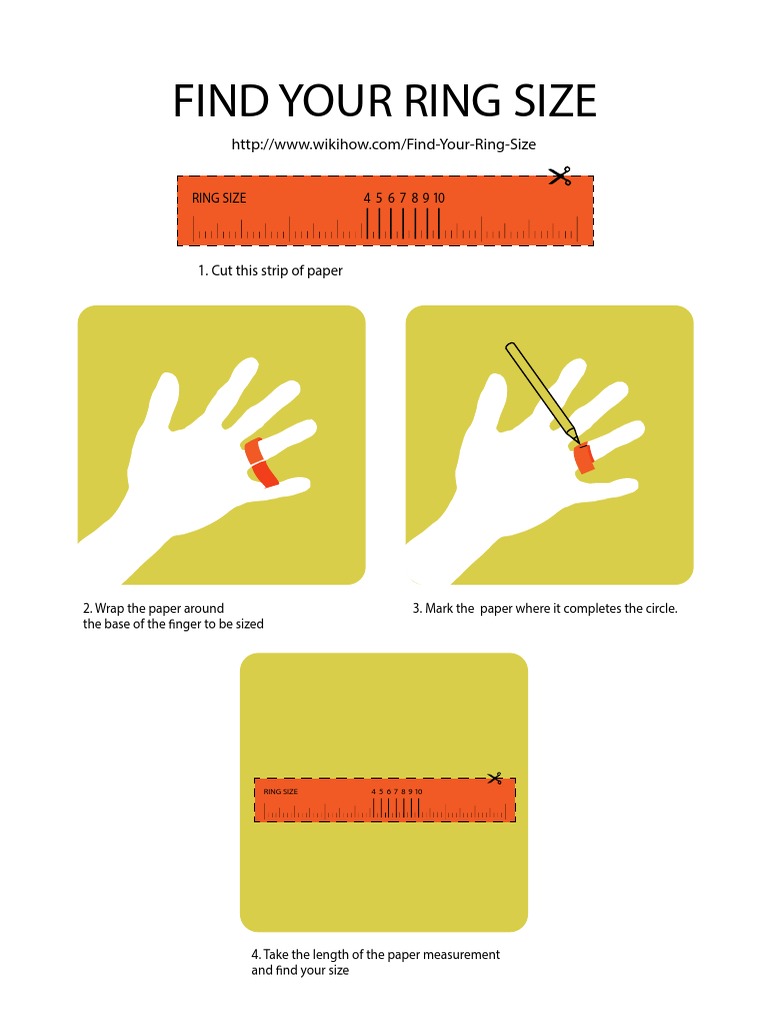 FIND YOUR RING SIZE

http://www.wikihow.com/Find-Your-Ring-Size

RING SIZE 4 5 6 7 8 9 10

1. Cut this strip of paper

2. Wrap the paper around the base of the finger to be sized

3. Mark the paper where it completes the circle.

RING SIZE 4 5 6 7 8 9 10

4. Take the length of the paper measurement and find your size