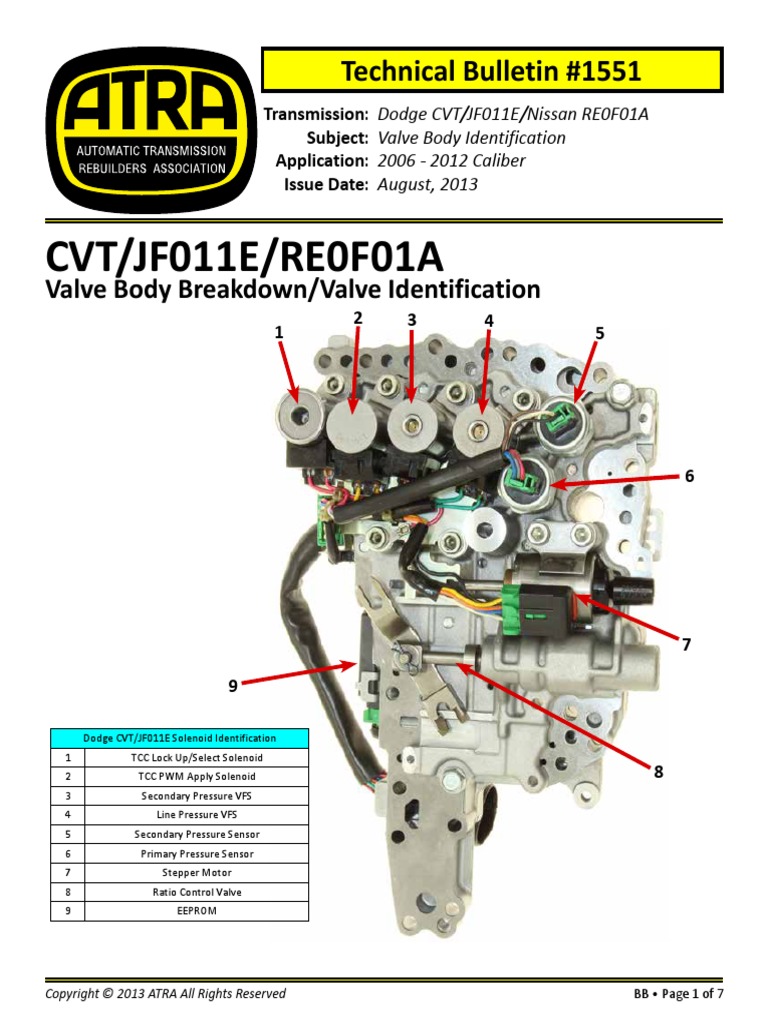 ATRA
AUTOMATIC TRANSMISSION REBUILDERS ASSOCIATION

Technical Bulletin #1551

Transmission: Dodge CVT/JF011E/Nissan RE0F01A
Subject: Valve Body Identification
Application: 2006 - 2012 Caliber
Issue Date: August, 2013

CVT/JF011E/RE0F01A
Valve Body Breakdown/Valve Identification

1
2
3
4
5
6
7
8
9

| Dodge CVT/JF011E Solenoid Identification | |
|---|---|
| 1 | TCC Lock Up/Select Solenoid |
| 2 | TCC PWM Apply Solenoid |
| 3 | Secondary Pressure VFS |
| 4 | Line Pressure VFS |
| 5 | Secondary Pressure Sensor |
| 6 | Primary Pressure Sensor |
| 7 | Stepper Motor |
| 8 | Ratio Control Valve |
| 9 | EEPROM |

Copyright © 2013 ATRA All Rights Reserved
BB • Page 1 of 7