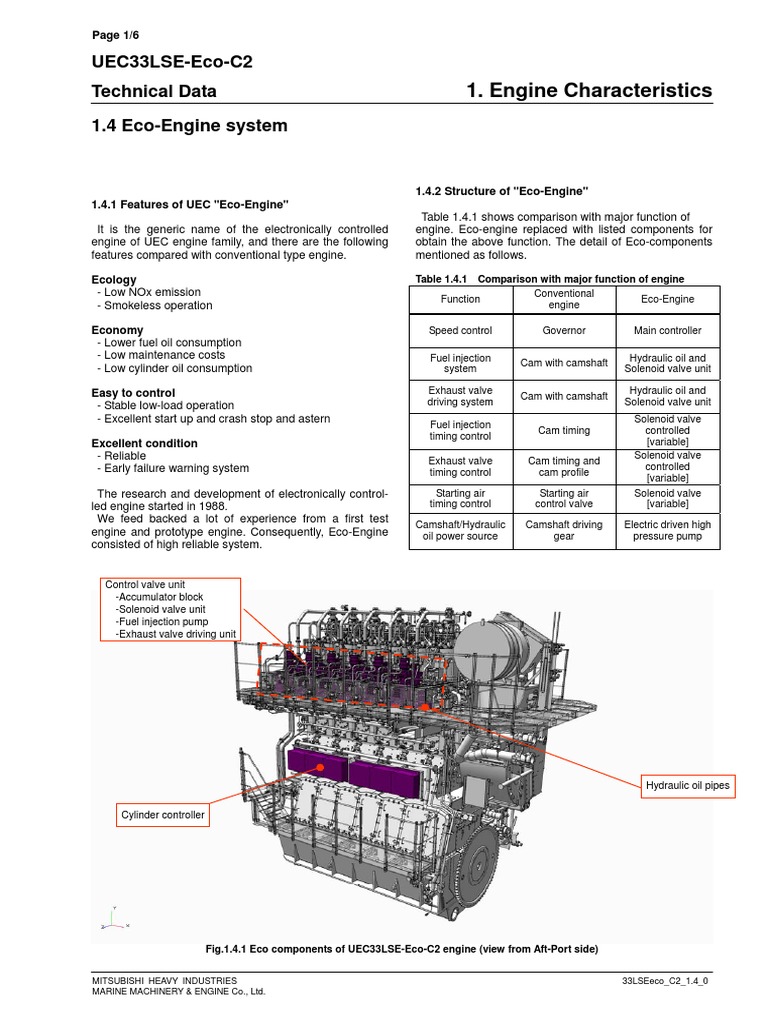 Page 1/6

UEC33LSE-Eco-C2

Technical Data

1. Engine Characteristics

1.4 Eco-Engine system

1.4.1 Features of UEC "Eco-Engine"

It is the generic name of the electronically controlled engine of UEC engine family, and there are the following features compared with conventional type engine.

Ecology
- Low NOx emission
- Smokeless operation

Economy
- Lower fuel oil consumption
- Low maintenance costs
- Low cylinder oil consumption

Easy to control
- Stable low-load operation
- Excellent start up and crash stop and astern

Excellent condition
- Reliable
- Early failure warning system

The research and development of electronically controlled engine started in 1988.
We feed backed a lot of experience from a first test engine and prototype engine. Consequently, Eco-Engine consisted of high reliable system.

1.4.2 Structure of "Eco-Engine"

Table 1.4.1 shows comparison with major function of engine. Eco-engine replaced with listed components for obtain the above function. The detail of Eco-components mentioned as follows.

Table 1.4.1 Comparison with major function of engine

| Function | Conventional engine | Eco-Engine |
|---|---|---|
| Speed control | Governor | Main controller |
| Fuel injection system | Cam with camshaft | Hydraulic oil and Solenoid valve unit |
| Exhaust valve driving system | Cam with camshaft | Hydraulic oil and Solenoid valve unit |
| Fuel injection timing control | Cam timing | Solenoid valve controlled [variable] |
| Exhaust valve timing control | Cam timing and cam profile | Solenoid valve controlled [variable] |
| Starting air timing control | Starting air control valve | Solenoid valve [variable] |
| Camshaft/Hydraulic oil power source | Camshaft driving gear | Electric driven high pressure pump |

Control valve unit
-Accumulator block
-Solenoid valve unit
-Fuel injection pump
-Exhaust valve driving unit

Hydraulic oil pipes

Cylinder controller

Fig.1.4.1 Eco components of UEC33LSE-Eco-C2 engine (view from Aft-Port side)

MITSUBISHI HEAVY INDUSTRIES
MARINE MACHINERY & ENGINE Co., Ltd.

33LSEeco_C2_1.4_0