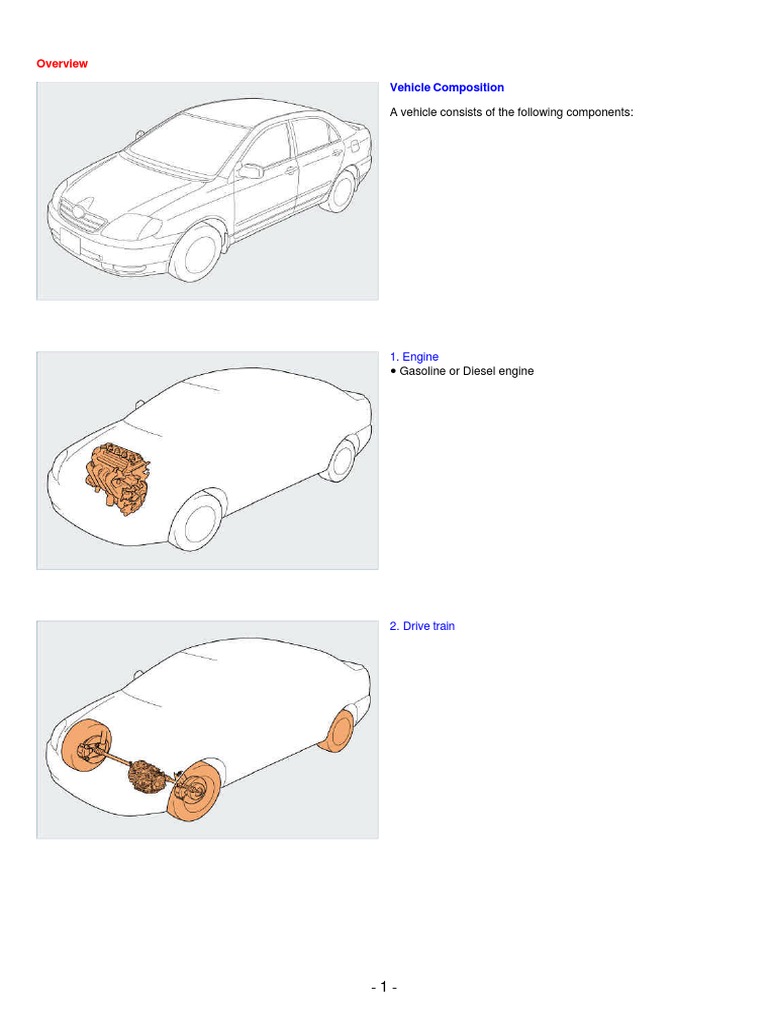 Overview

Vehicle Composition

A vehicle consists of the following components:

1. Engine
• Gasoline or Diesel engine

2. Drive train

- 1 -