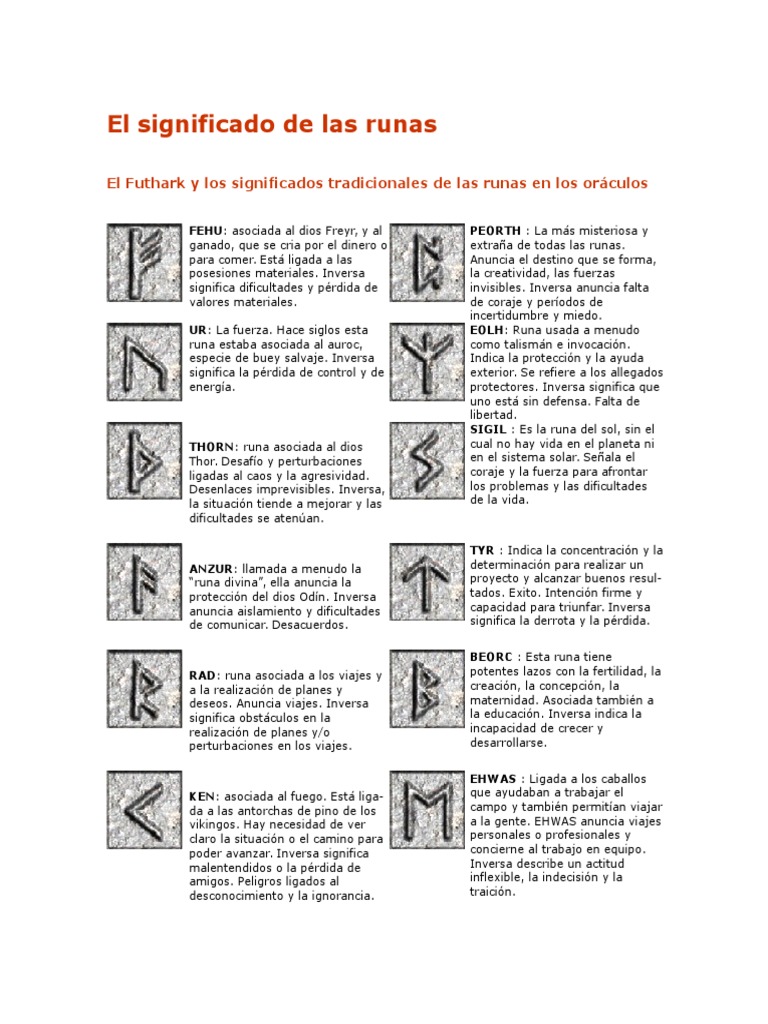 El significado de las runas

El Futhark y los significados tradicionales de las runas en los oráculos

FEHU: asociada al dios Freyr, y al ganado, que se cria por el dinero o para comer. Está ligada a las posesiones materiales. Inversa significa dificultades y pérdida de valores materiales.

UR: La fuerza. Hace siglos esta runa estaba asociada al auroc, especie de buey salvaje. Inversa significa la pérdida de control y de energía.

THORN: runa asociada al dios Thor. Desafío y perturbaciones ligadas al caos y la agresividad. Desenlaces imprevisibles. Inversa, la situación tiende a mejorar y las dificultades se atenúan.

ANZUR: llamada a menudo la "runa divina", ella anuncia la protección del dios Odín. Inversa anuncia aislamiento y dificultades de comunicar. Desacuerdos.

RAD: runa asociada a los viajes y a la realización de planes y deseos. Anuncia viajes. Inversa significa obstáculos en la realización de planes y/o perturbaciones en los viajes.

KEN: asociada al fuego. Está ligada a las antorchas de pino de los vikingos. Hay necesidad de ver claro la situación o el camino para poder avanzar. Inversa significa malentendidos o la pérdida de amigos. Peligros ligados al desconocimiento y la ignorancia.

PEORTH : La más misteriosa y extraña de todas las runas. Anuncia el destino que se forma, la creatividad, las fuerzas invisibles. Inversa anuncia falta de coraje y períodos de incertidumbre y miedo.

EOLH: Runa usada a menudo como talismán e invocación. Indica la protección y la ayuda exterior. Se refiere a los allegados protectores. Inversa significa que uno está sin defensa. Falta de libertad.

SIGIL : Es la runa del sol, sin el cual no hay vida en el planeta ni en el sistema solar. Señala el coraje y la fuerza para afrontar los problemas y las dificultades de la vida.

TYR : Indica la concentración y la determinación para realizar un proyecto y alcanzar buenos resultados. Exito. Intención firme y capacidad para triunfar. Inversa significa la derrota y la pérdida.

BEORC : Esta runa tiene potentes lazos con la fertilidad, la creación, la concepción, la maternidad. Asociada también a la educación. Inversa indica la incapacidad de crecer y desarrollarse.

EHWAS : Ligada a los caballos que ayudaban a trabajar el campo y también permitían viajar a la gente. EHWAS anuncia viajes personales o profesionales y concierne al trabajo en equipo. Inversa describe un actitud inflexible, la indecisión y la traición.