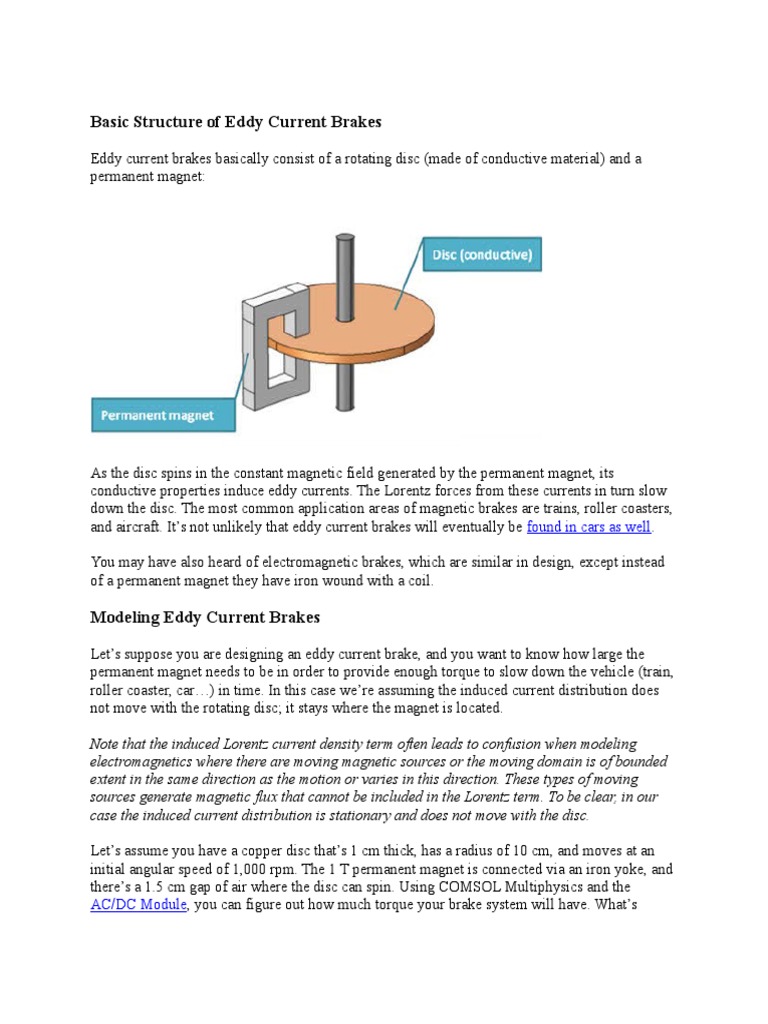 Basic Structure of Eddy Current Brakes

Eddy current brakes basically consist of a rotating disc (made of conductive material) and a permanent magnet:

Disc (conductive)

Permanent magnet

As the disc spins in the constant magnetic field generated by the permanent magnet, its conductive properties induce eddy currents. The Lorentz forces from these currents in turn slow down the disc. The most common application areas of magnetic brakes are trains, roller coasters, and aircraft. It's not unlikely that eddy current brakes will eventually be found in cars as well.

You may have also heard of electromagnetic brakes, which are similar in design, except instead of a permanent magnet they have iron wound with a coil.

Modeling Eddy Current Brakes

Let's suppose you are designing an eddy current brake, and you want to know how large the permanent magnet needs to be in order to provide enough torque to slow down the vehicle (train, roller coaster, car…) in time. In this case we're assuming the induced current distribution does not move with the rotating disc; it stays where the magnet is located.

Note that the induced Lorentz current density term often leads to confusion when modeling electromagnetics where there are moving magnetic sources or the moving domain is of bounded extent in the same direction as the motion or varies in this direction. These types of moving sources generate magnetic flux that cannot be included in the Lorentz term. To be clear, in our case the induced current distribution is stationary and does not move with the disc.

Let's assume you have a copper disc that's 1 cm thick, has a radius of 10 cm, and moves at an initial angular speed of 1,000 rpm. The 1 T permanent magnet is connected via an iron yoke, and there's a 1.5 cm gap of air where the disc can spin. Using COMSOL Multiphysics and the AC/DC Module, you can figure out how much torque your brake system will have. What's