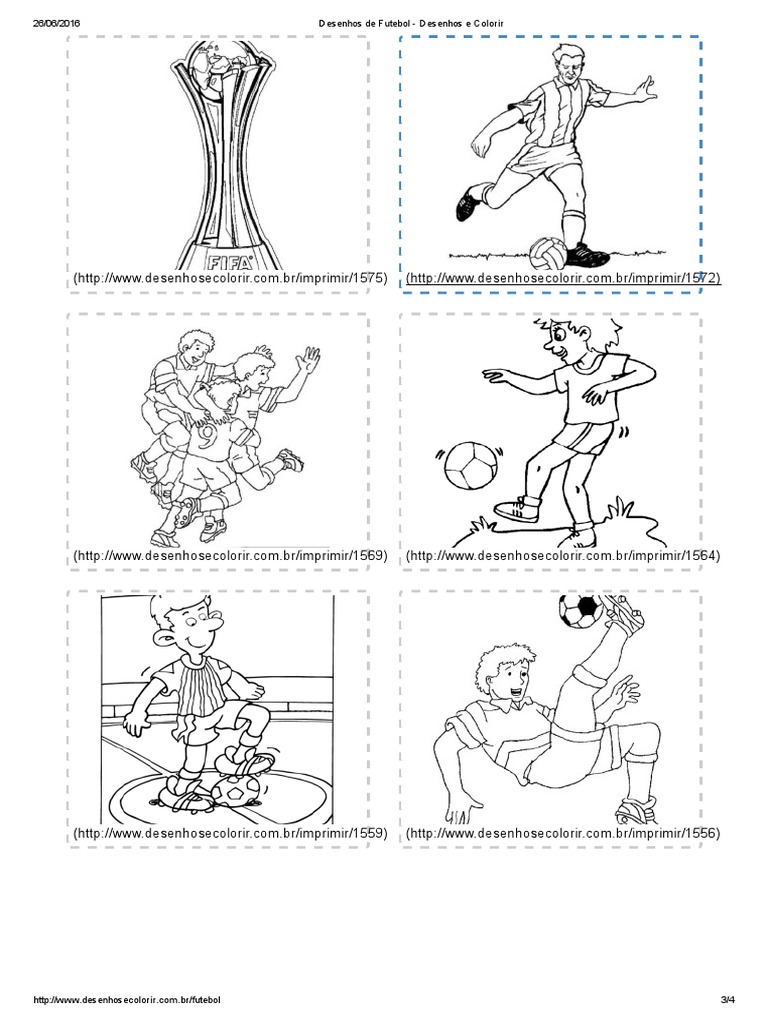 26/06/2016 Desenhos de Futebol - Desenhos e Colorir

FIFA

(http://www.desenhosecolorir.com.br/imprimir/1575)

(http://www.desenhosecolorir.com.br/imprimir/1572)

9

(http://www.desenhosecolorir.com.br/imprimir/1569)

(http://www.desenhosecolorir.com.br/imprimir/1564)

(http://www.desenhosecolorir.com.br/imprimir/1559)

(http://www.desenhosecolorir.com.br/imprimir/1556)

http://www.desenhosecolorir.com.br/futebol 3/4